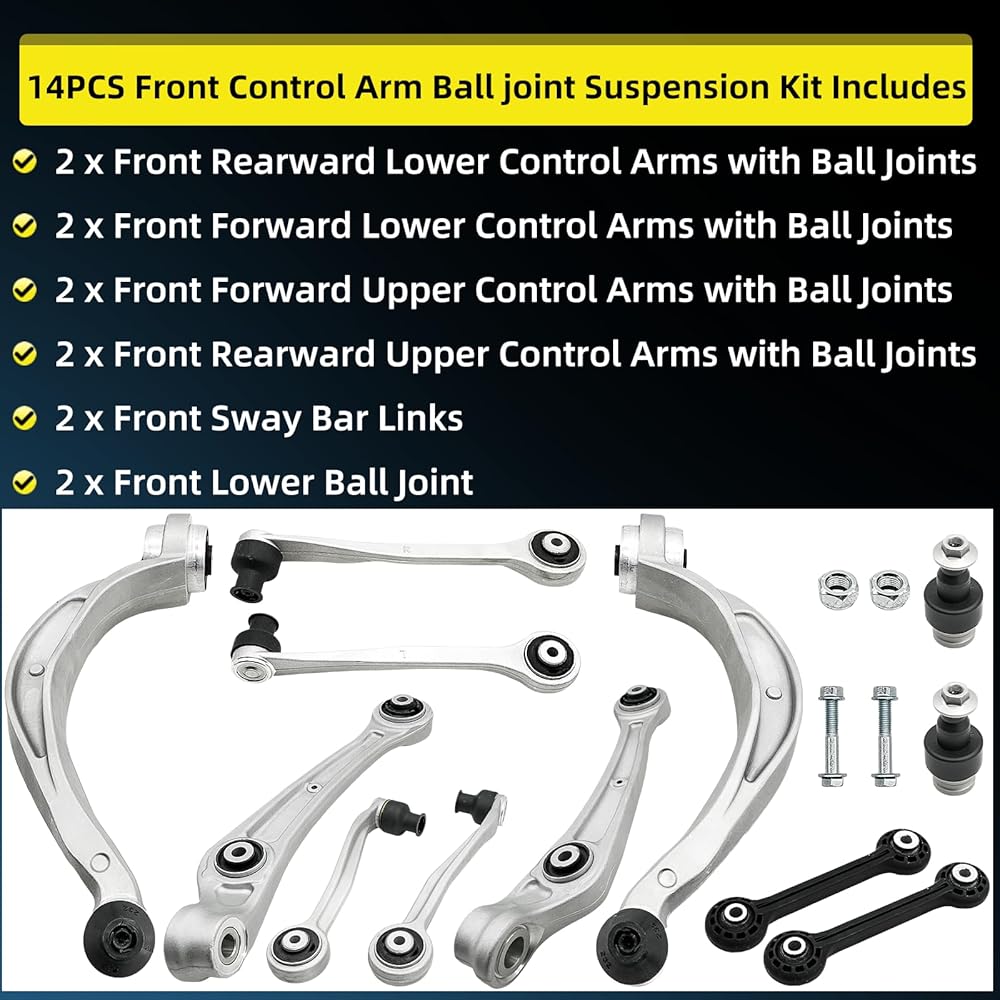 14PCS Front Control Arm Ball joint Suspension Kit Includes

2 x Front Rearward Lower Control Arms with Ball Joints

2 x Front Forward Lower Control Arms with Ball Joints

2 x Front Forward Upper Control Arms with Ball Joints

2 x Front Rearward Upper Control Arms with Ball Joints

2 x Front Sway Bar Links

2 x Front Lower Ball Joint