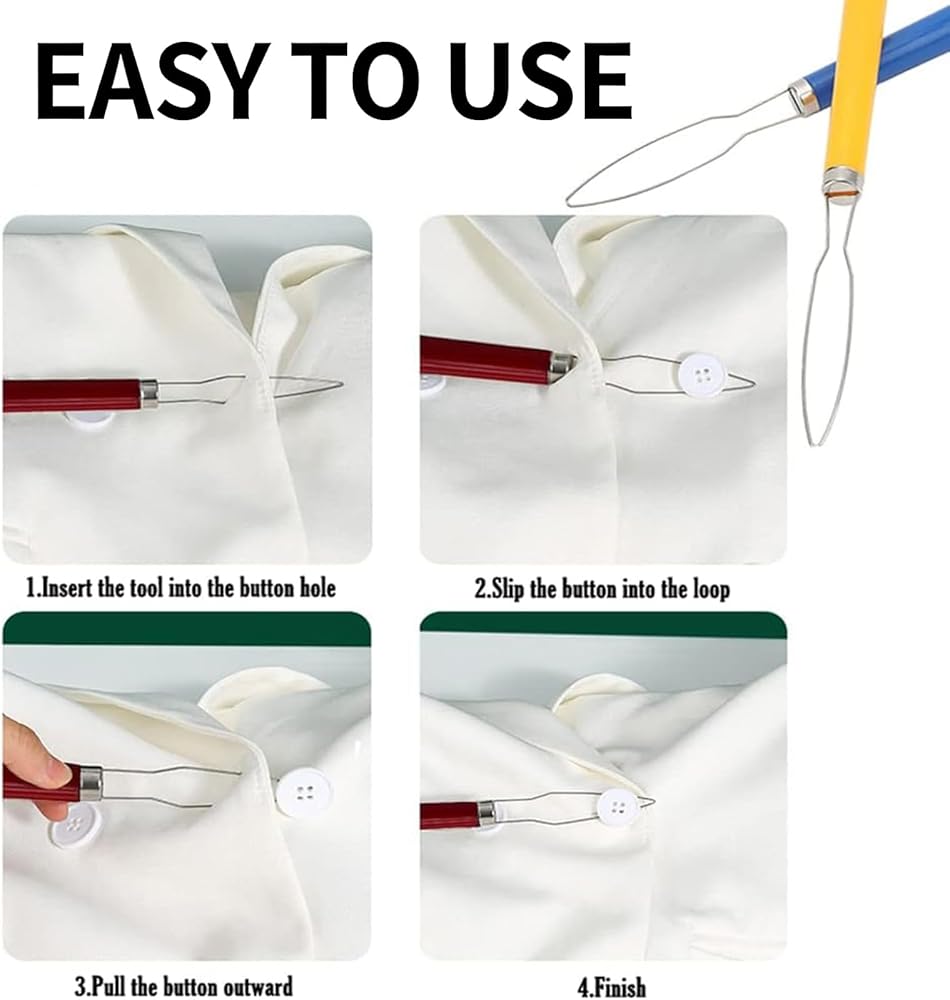 EASY TO USE

1.Insert the tool into the button hole

2.Slip the button into the loop

3.Pull the button outward

4.Finish