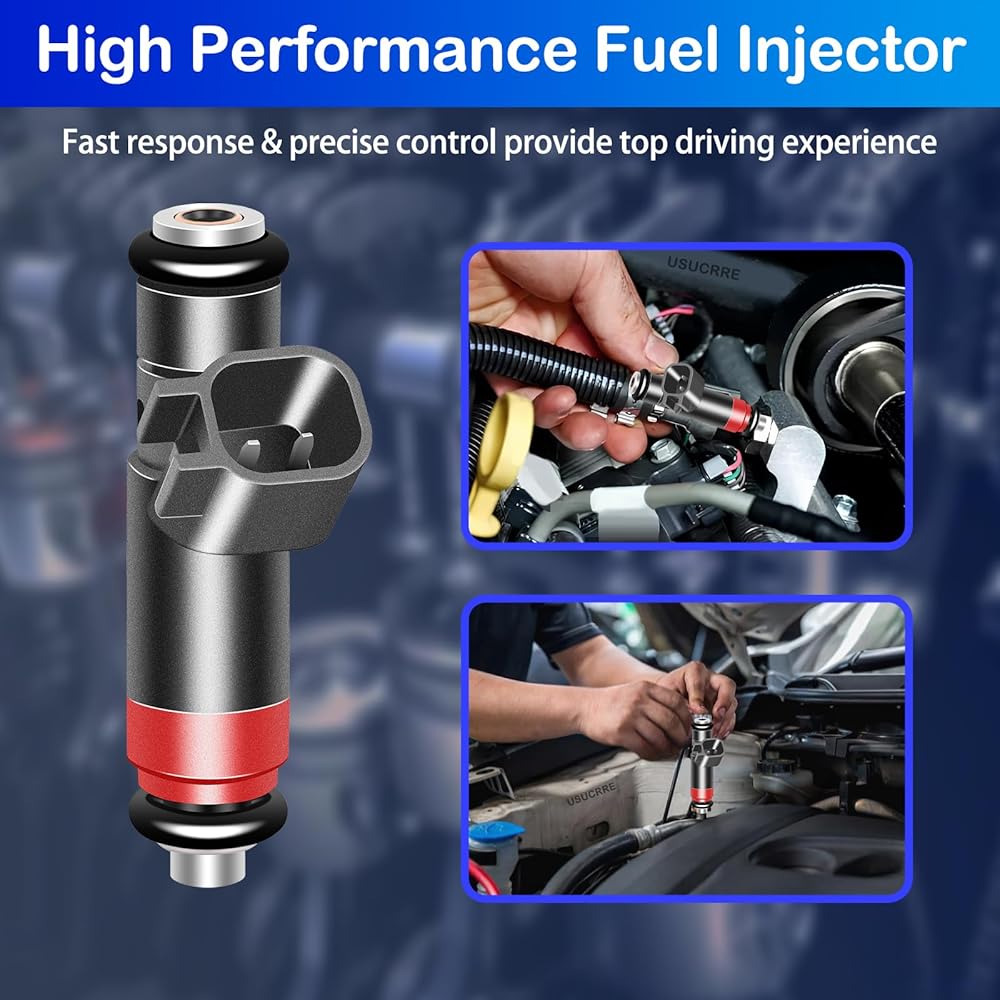 High Performance Fuel Injector

Fast response & precise control provide top driving experience

USUCRRE

USUCRRE