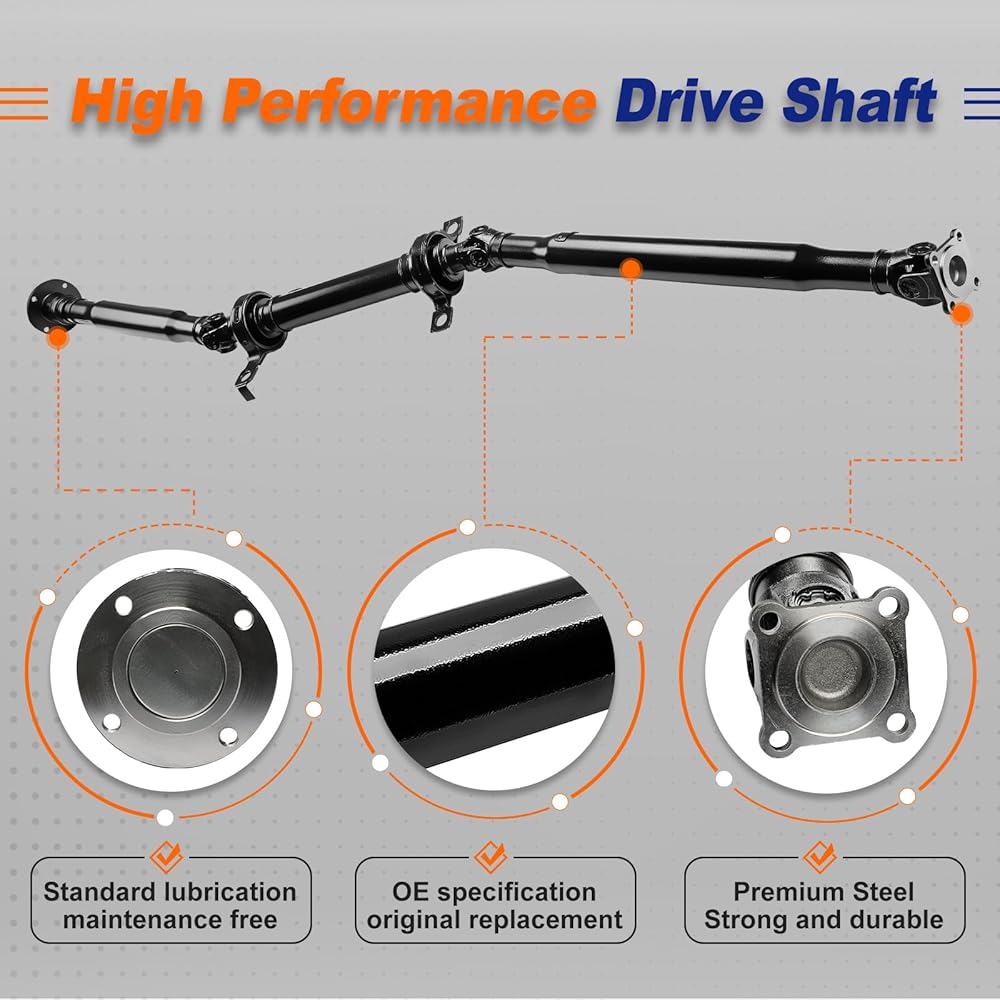 High Performance Drive Shaft

Standard lubrication maintenance free

OE specification original replacement

Premium Steel Strong and durable