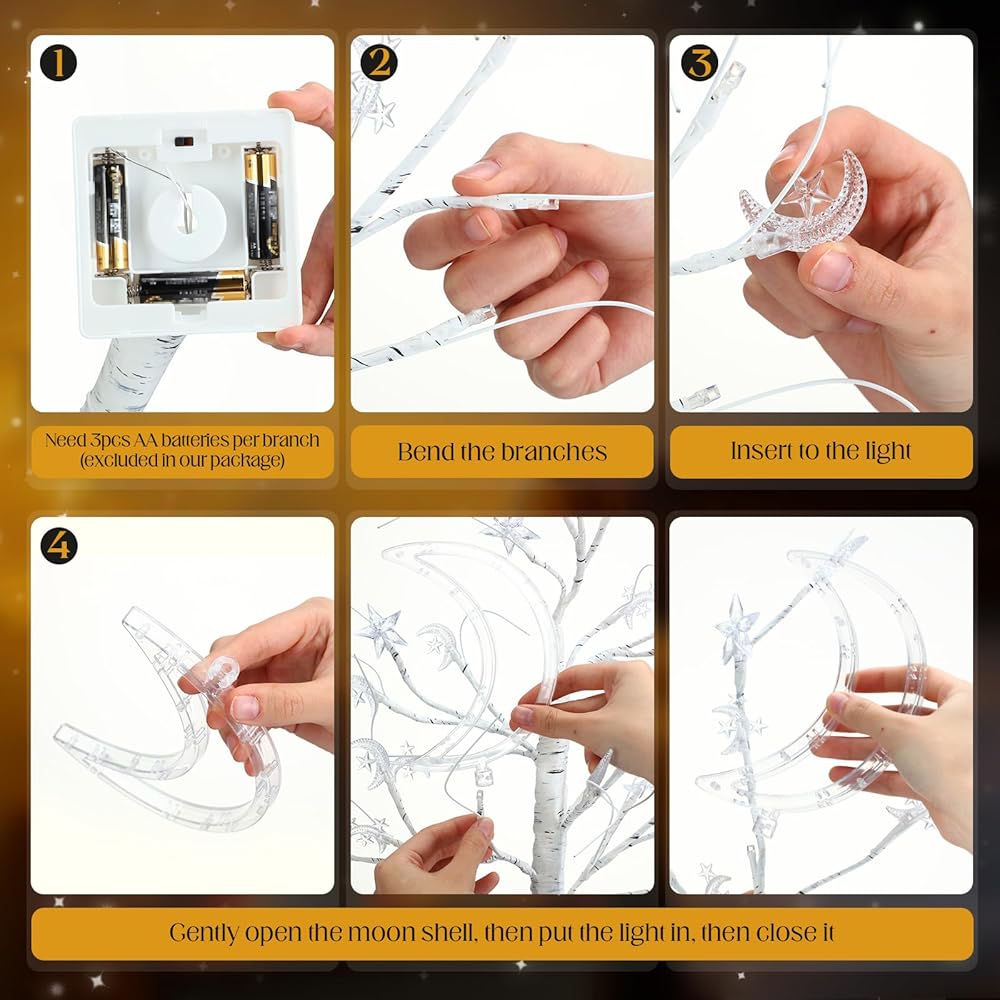 1

Need 3pcs AA batteries per branch (excluded in our package)

2

Bend the branches

3

Insert to the light

4

Gently open the moon shell, then put the light in, then close it