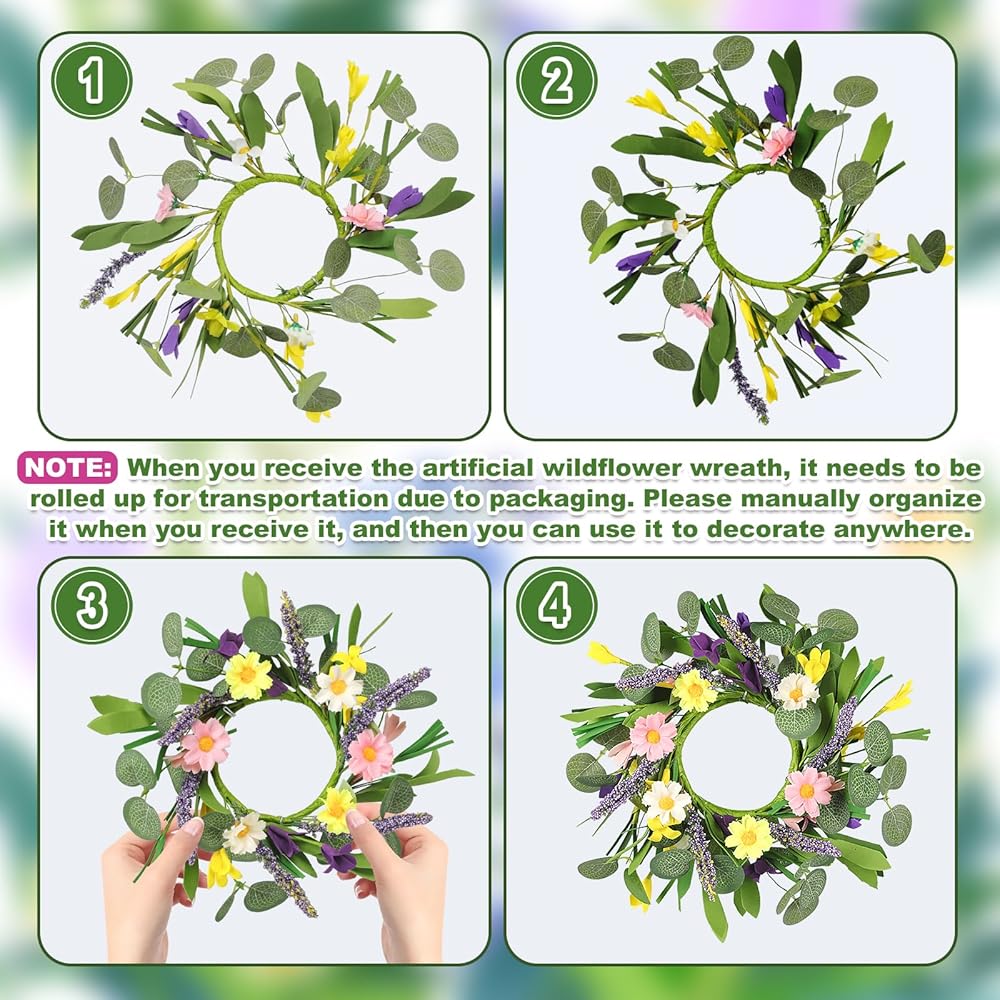 1

2

NOTE: When you receive the artificial wildflower wreath, it needs to be rolled up for transportation due to packaging. Please manually organize it when you receive it, and then you can use it to decorate anywhere.

3

4