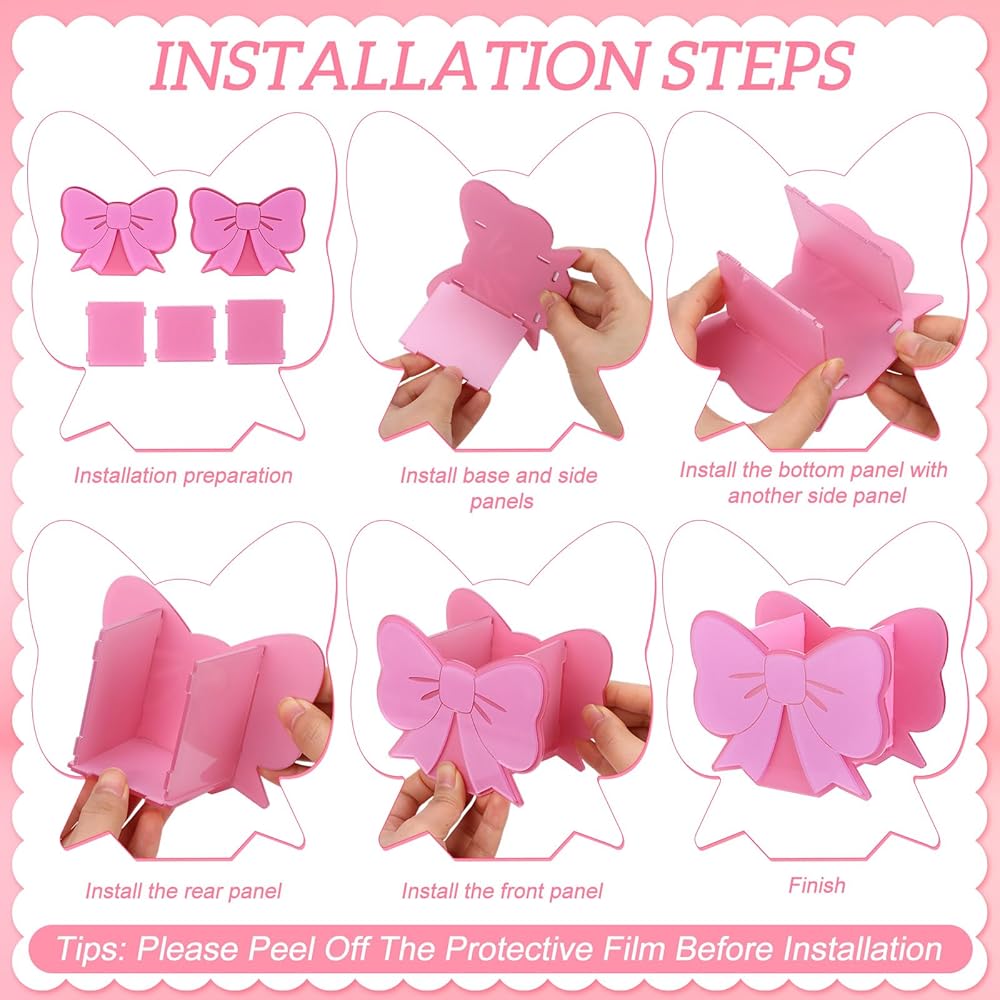 INSTALLATION STEPS

Installation preparation

Install base and side panels

Install the bottom panel with another side panel

Install the rear panel

Install the front panel

Finish

Tips: Please Peel Off The Protective Film Before Installation