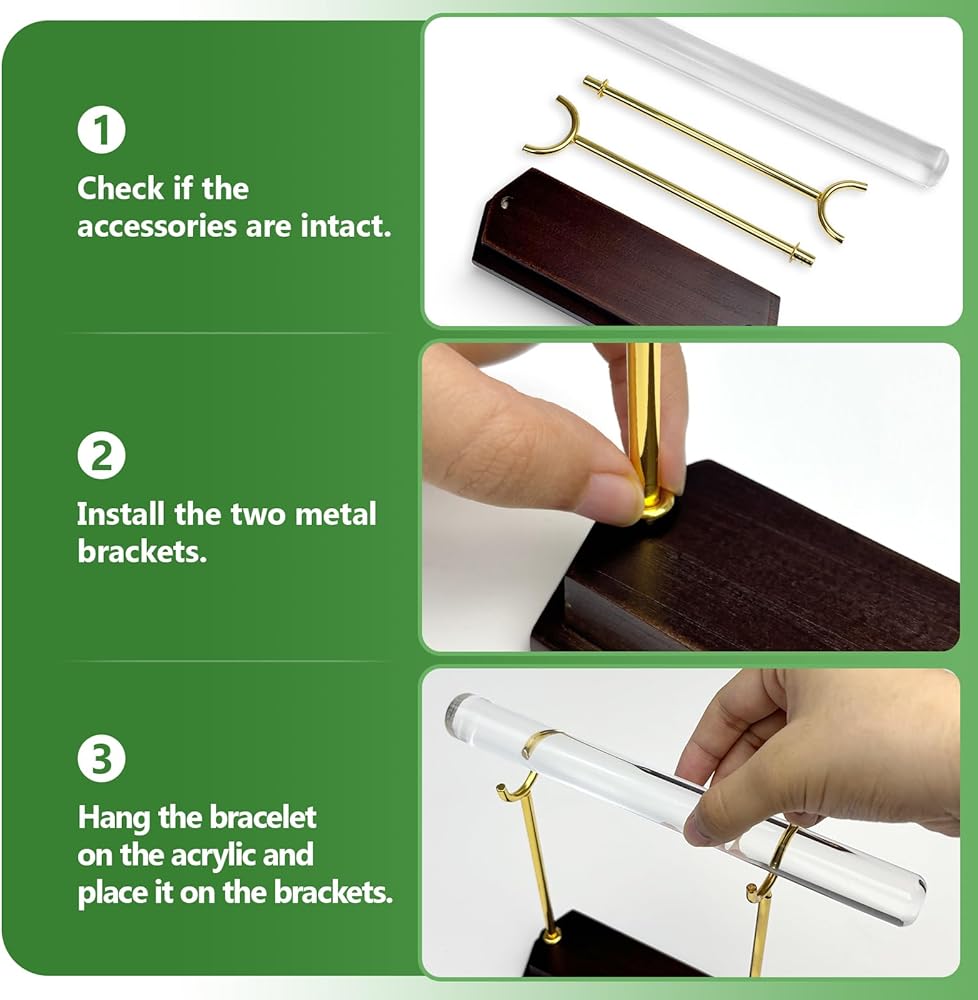 1
Check if the accessories are intact.

2
Install the two metal brackets.

3
Hang the bracelet on the acrylic and place it on the brackets.