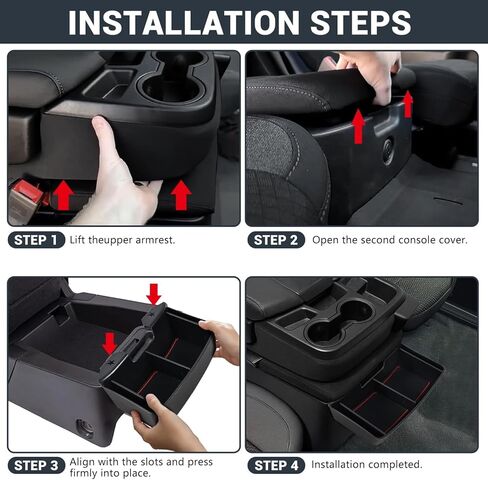 INSTALLATION STEPS

STEP 1 Lift theupper armrest.

STEP 2 Open the second console cover.

STEP 3 Align with the slots and press firmly into place.

STEP 4 Installation completed.