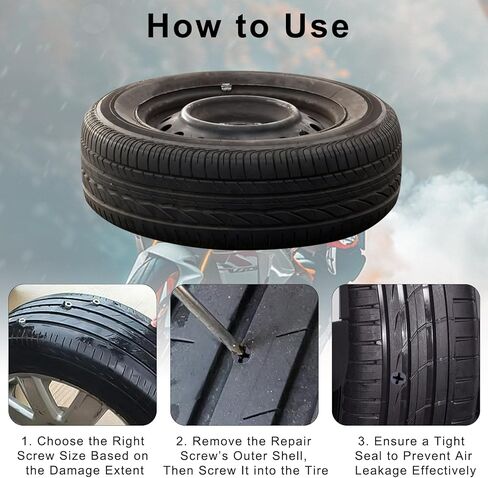 How to Use

1. Choose the Right Screw Size Based on the Damage Extent

2. Remove the Repair Screw's Outer Shell, Then Screw It into the Tire

3. Ensure a Tight Seal to Prevent Air Leakage Effectively