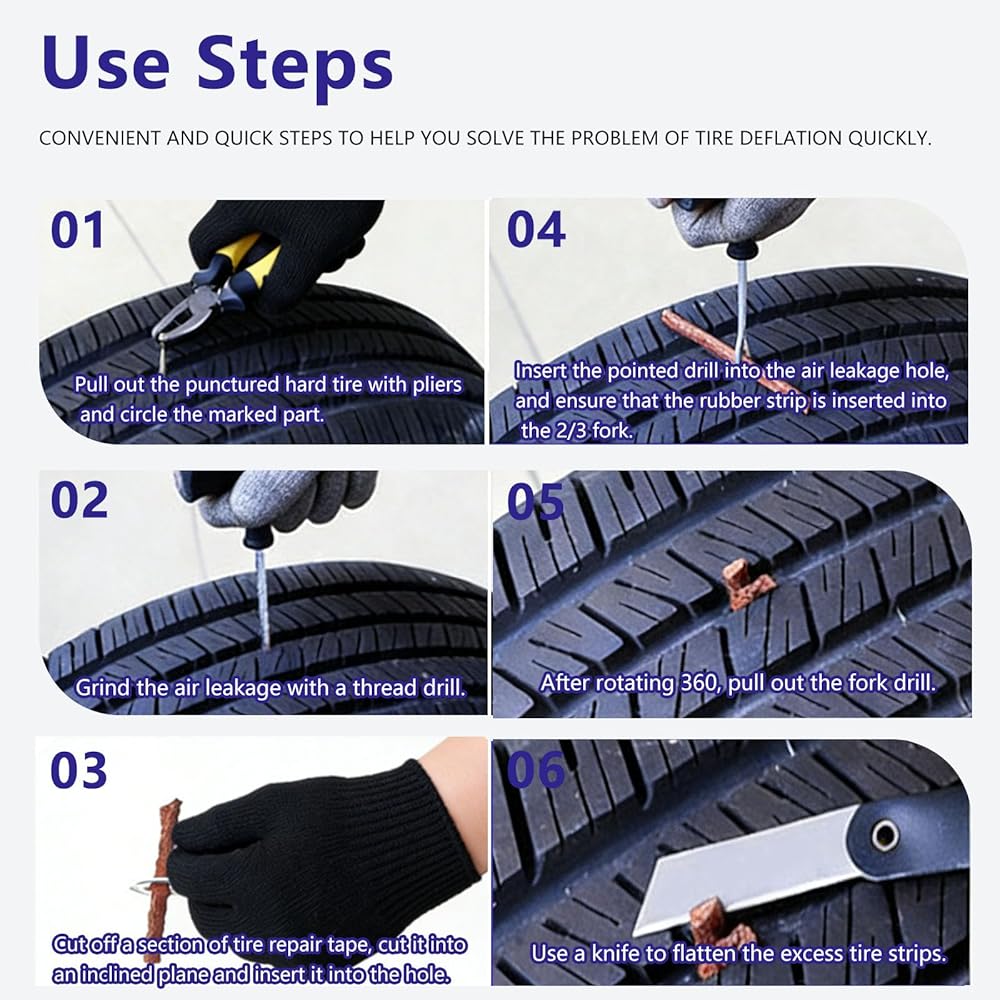 Use Steps

CONVENIENT AND QUICK STEPS TO HELP YOU SOLVE THE PROBLEM OF TIRE DEFLATION QUICKLY.

01

Pull out the punctured hard tire with pliers and circle the marked part.

02

Grind the air leakage with a thread drill.

03

Cut off a section of tire repair tape, cut it into an inclined plane and insert it into the hole.

04

Insert the pointed drill into the air leakage hole, and ensure that the rubber strip is inserted into the 2/3 fork.

05

After rotating 360, pull out the fork drill.

06

Use a knife to flatten the excess tire strips.