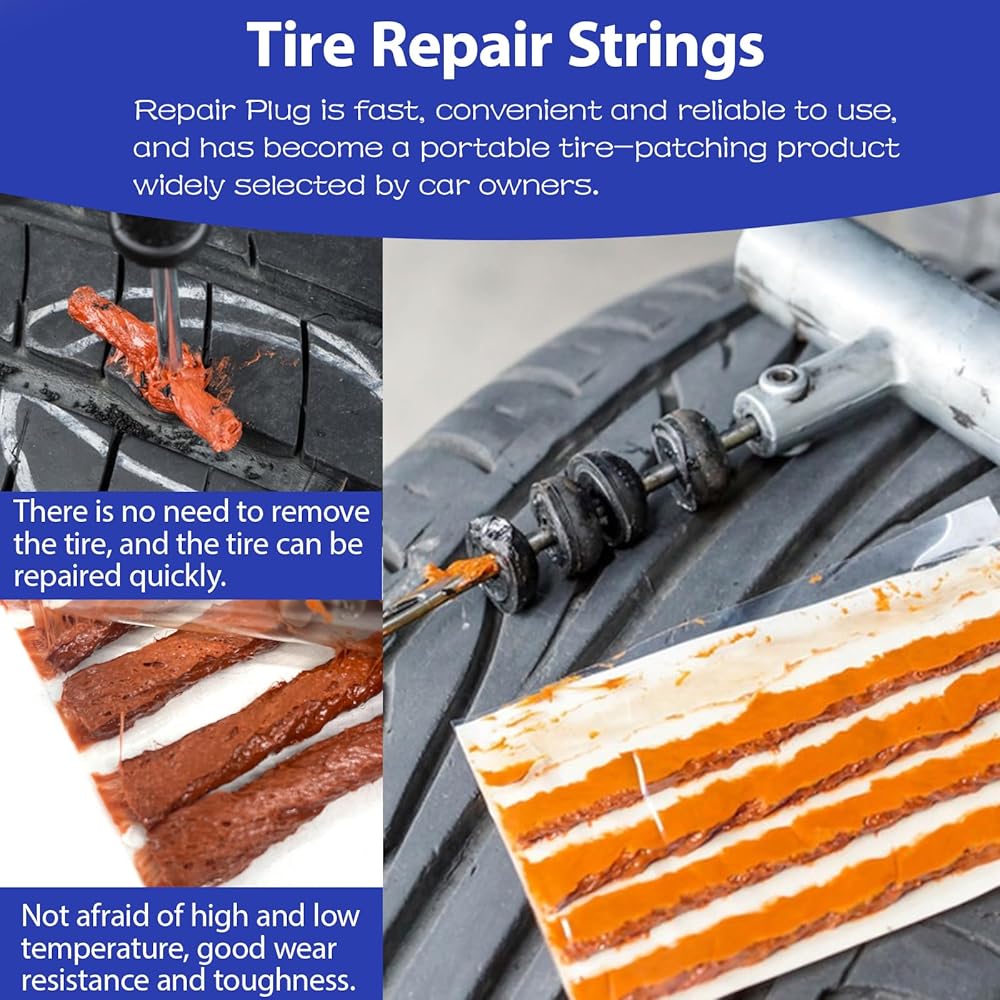 Tire Repair Strings

Repair Plug is fast, convenient and reliable to use, and has become a portable tire-patching product widely selected by car owners.

There is no need to remove the tire, and the tire can be repaired quickly.

Not afraid of high and low temperature, good wear resistance and toughness.