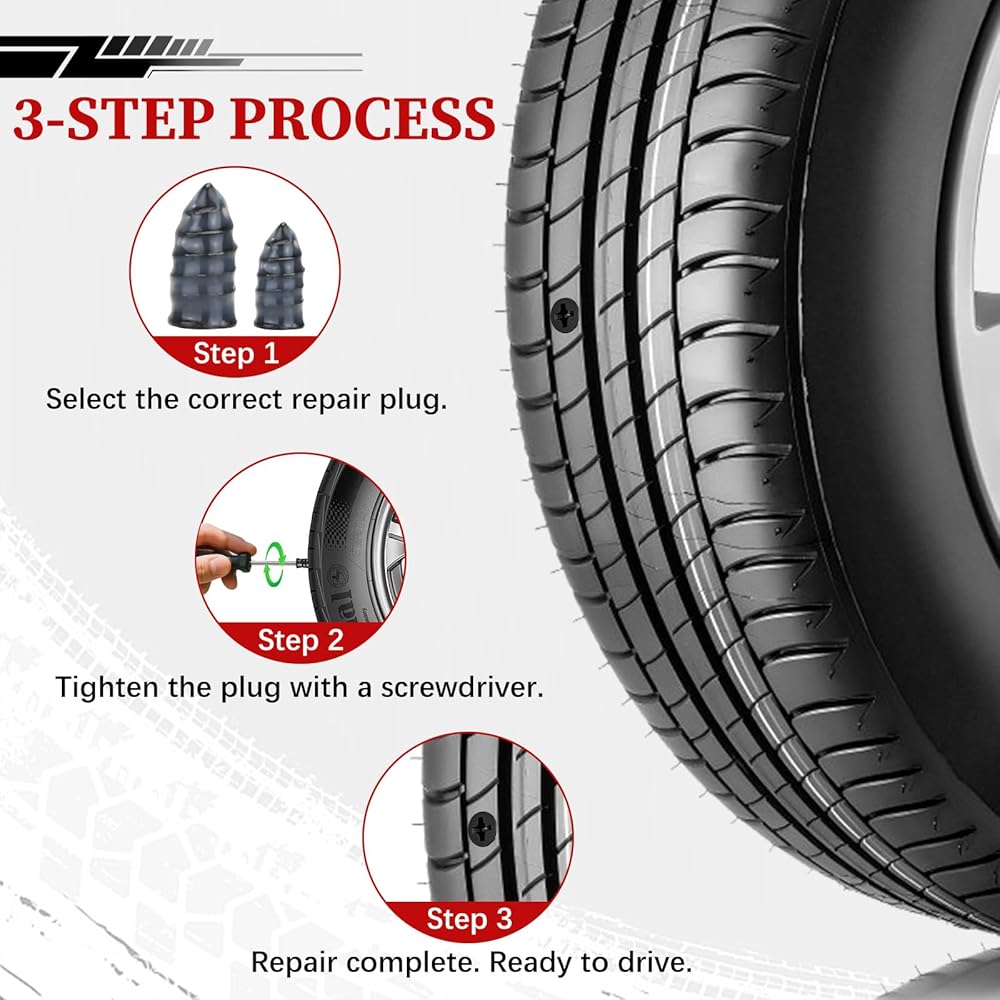 3-STEP PROCESS

Step 1

Select the correct repair plug.

Step 2

Tighten the plug with a screwdriver.

Step 3

Repair complete. Ready to drive.