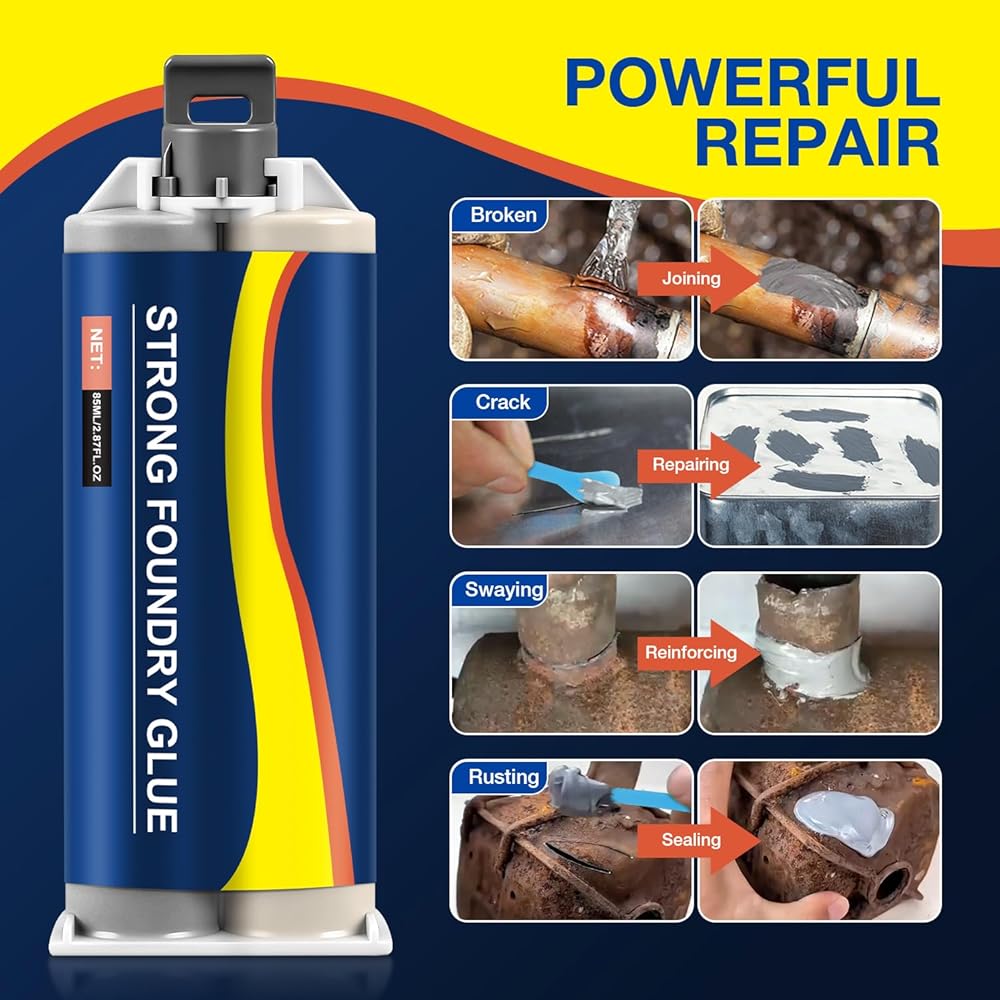 POWERFUL REPAIR

NET:
85ML/2.87FL.OZ
STRONG FOUNDRY GLUE

Broken
Joining

Crack
Repairing

Swaying
Reinforcing

Rusting
Sealing