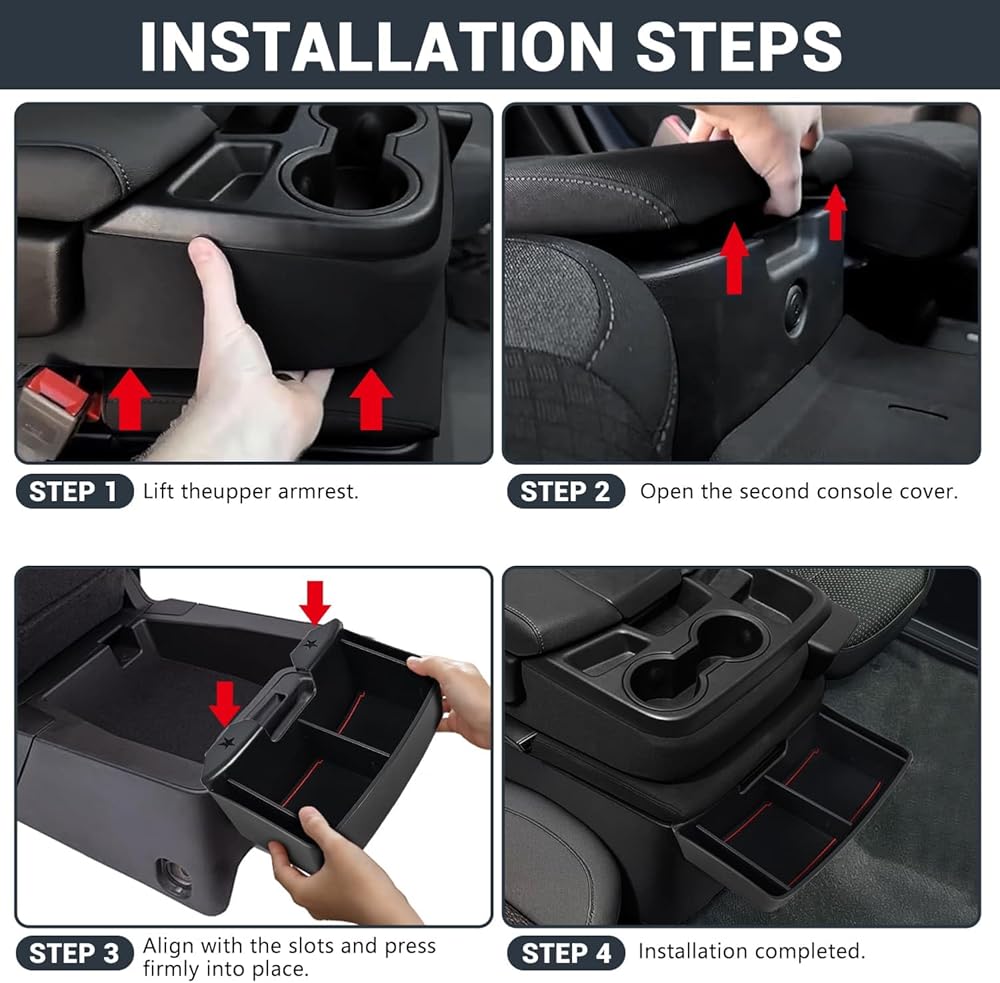 INSTALLATION STEPS

STEP 1 Lift theupper armrest.

STEP 2 Open the second console cover.

STEP 3 Align with the slots and press firmly into place.

STEP 4 Installation completed.