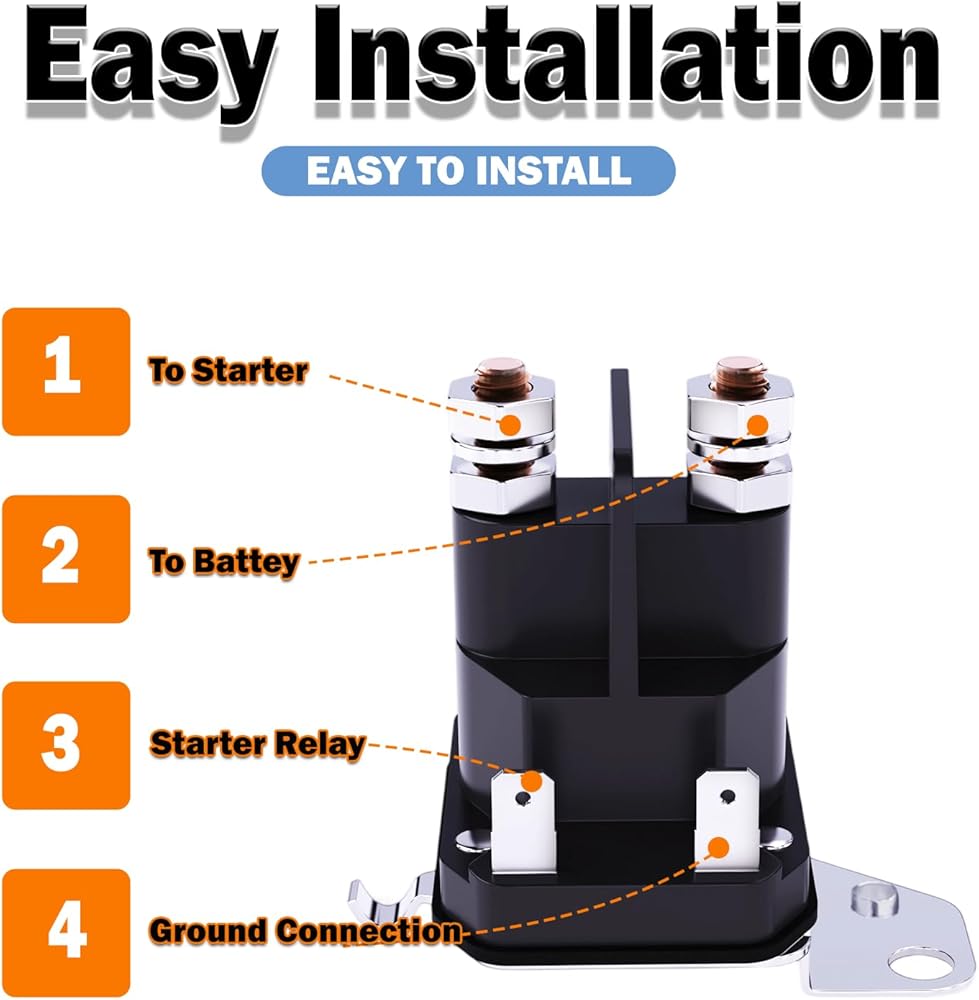 Easy Installation

EASY TO INSTALL

1

To Starter

2

To Battey

3

Starter Relay

4

Ground Connection