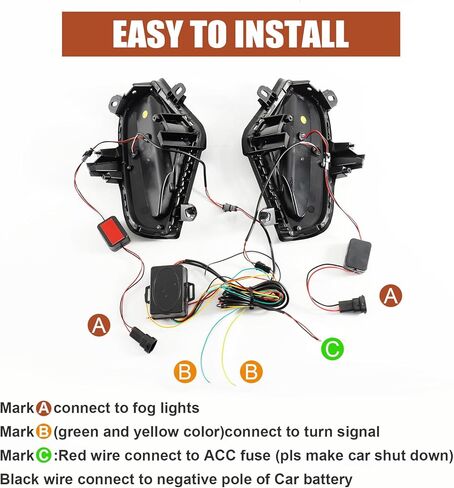 EASY TO INSTALL

A

A

B

B

C

Mark A connect to fog lights
Mark B (green and yellow color)connect to turn signal
Mark C :Red wire connect to ACC fuse (pls make car shut down)
Black wire connect to negative pole of Car battery