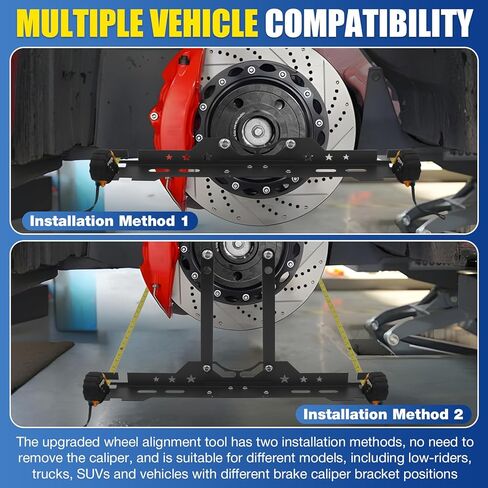 MULTIPLE VEHICLE COMPATIBILITY

Installation Method 1

Installation Method 2

The upgraded wheel alignment tool has two installation methods, no need to remove the caliper, and is suitable for different models, including low-riders, trucks, SUVs and vehicles with different brake caliper bracket positions