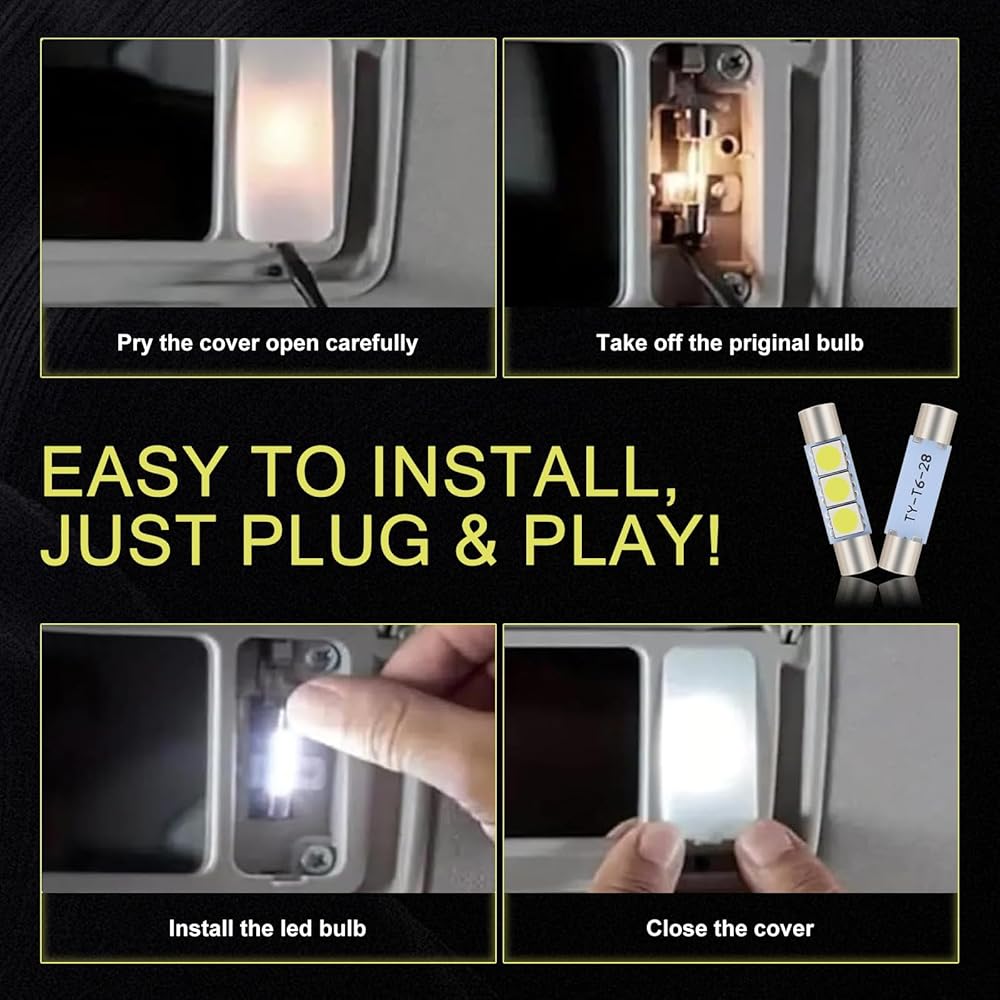 Pry the cover open carefully

Take off the priginal bulb

EASY TO INSTALL, JUST PLUG & PLAY!

TY-T6-28

Install the led bulb

Close the cover