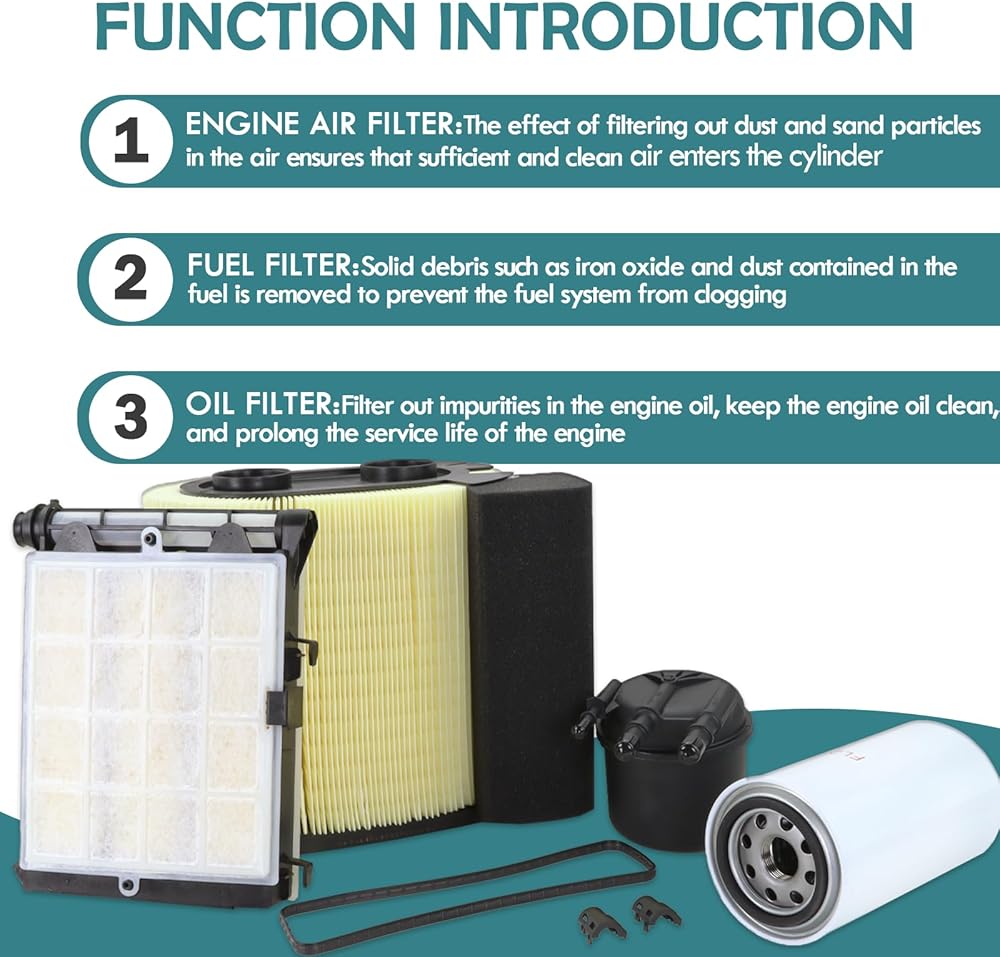 FUNCTION INTRODUCTION

1 ENGINE AIR FILTER:The effect of filtering out dust and sand particles in the air ensures that sufficient and clean air enters the cylinder

2 FUEL FILTER:Solid debris such as iron oxide and dust contained in the fuel is removed to prevent the fuel system from clogging

3 OIL FILTER:Filter out impurities in the engine oil, keep the engine oil clean, and prolong the service life of the engine