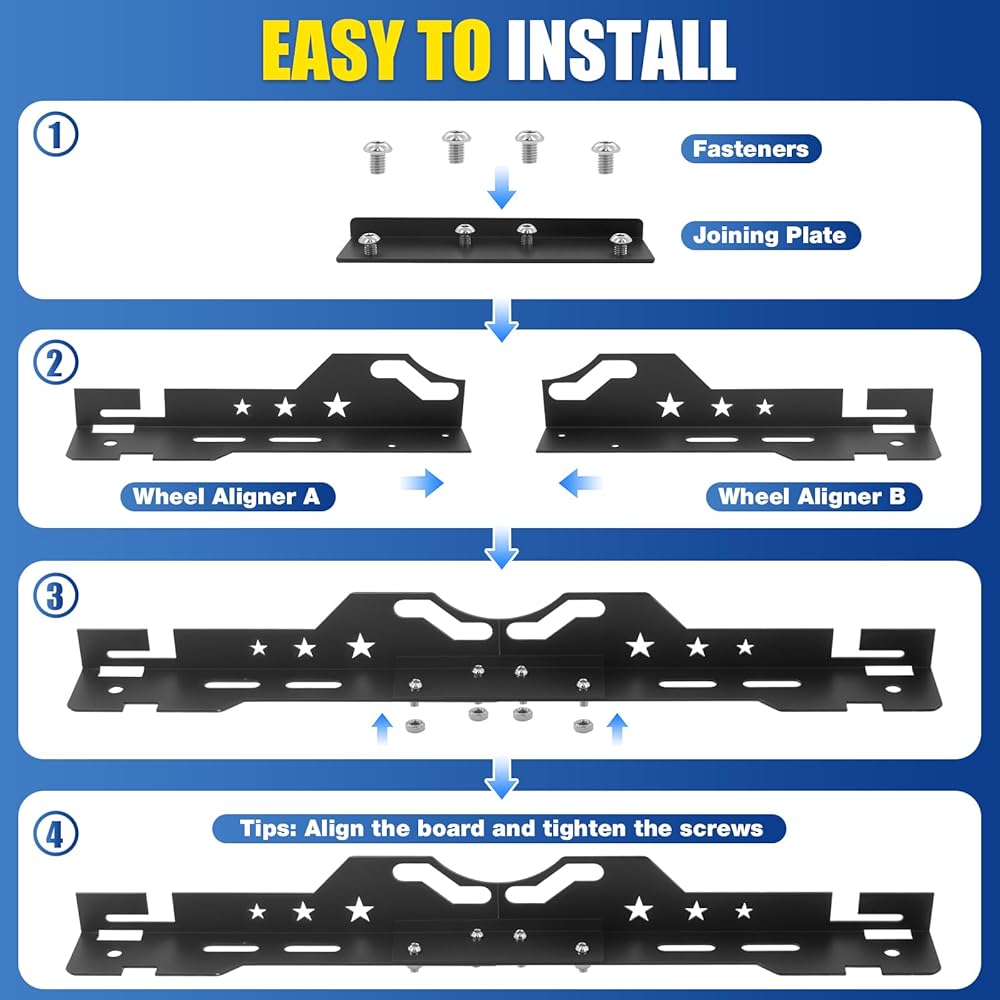 EASY TO INSTALL

①

Fasteners

Joining Plate

②

Wheel Aligner A

Wheel Aligner B

③

④

Tips: Align the board and tighten the screws