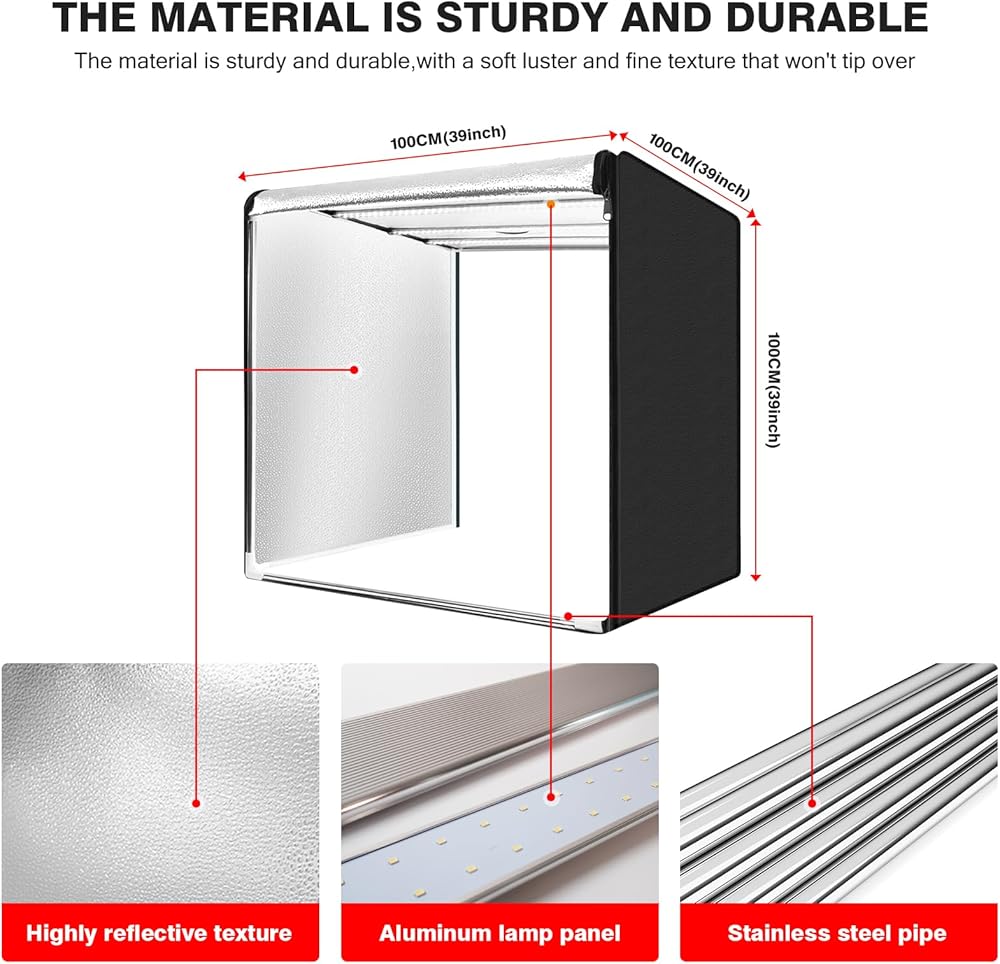 THE MATERIAL IS STURDY AND DURABLE

The material is sturdy and durable,with a soft luster and fine texture that won't tip over

100CM(39inch)

100CM(39inch)

100CM(39inch)

Highly reflective texture

Aluminum lamp panel

Stainless steel pipe