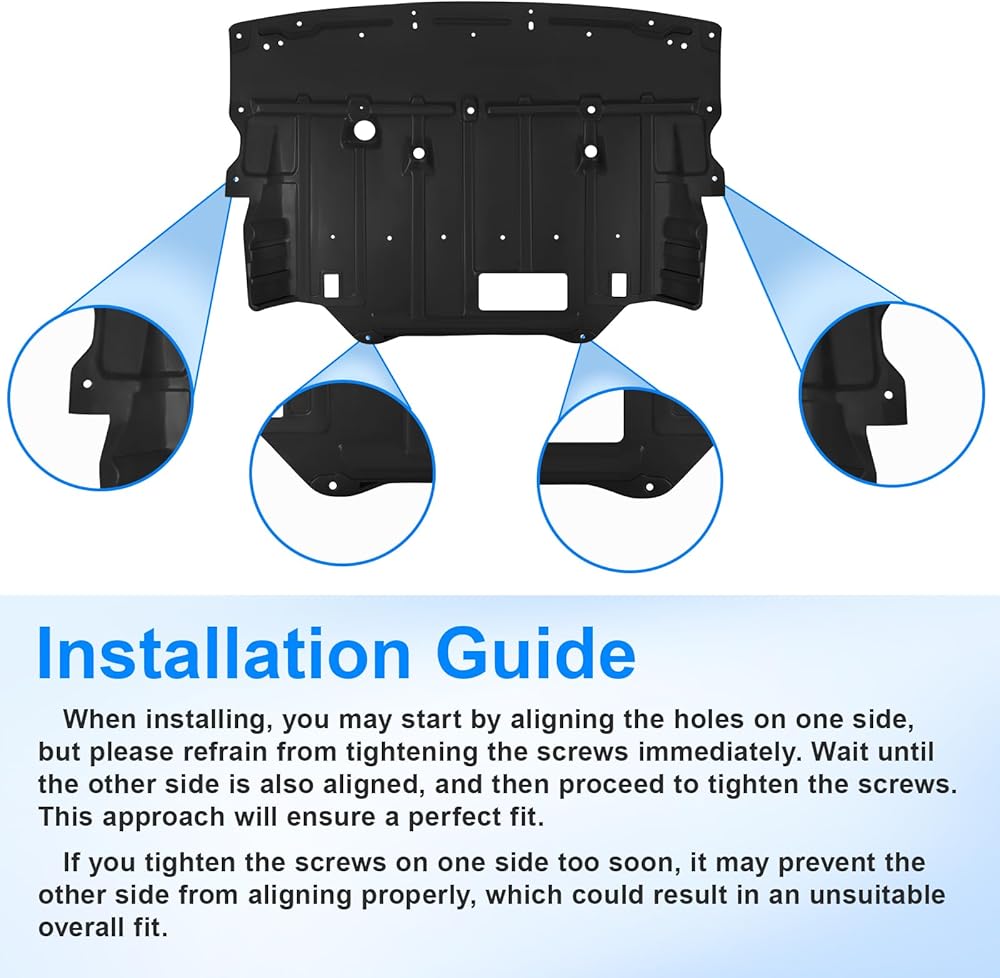 Installation Guide

When installing, you may start by aligning the holes on one side, but please refrain from tightening the screws immediately. Wait until the other side is also aligned, and then proceed to tighten the screws. This approach will ensure a perfect fit.

If you tighten the screws on one side too soon, it may prevent the other side from aligning properly, which could result in an unsuitable overall fit.