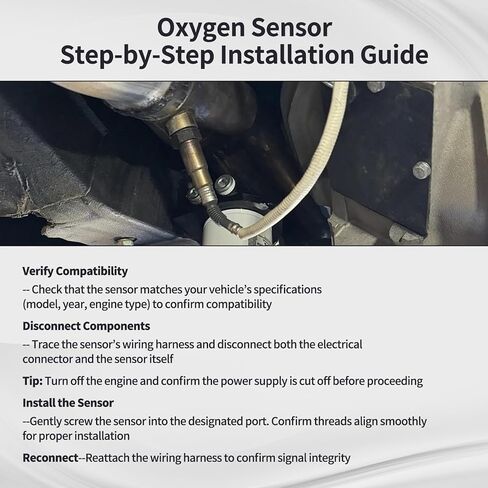 Oxygen Sensor
Step-by-Step Installation Guide

Verify Compatibility
-- Check that the sensor matches your vehicle's specifications (model, year, engine type) to confirm compatibility

Disconnect Components
-- Trace the sensor's wiring harness and disconnect both the electrical connector and the sensor itself

Tip: Turn off the engine and confirm the power supply is cut off before proceeding

Install the Sensor
--Gently screw the sensor into the designated port. Confirm threads align smoothly for proper installation

Reconnect--Reattach the wiring harness to confirm signal integrity