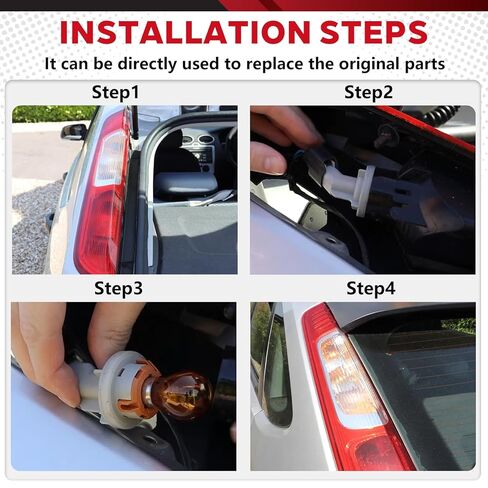 INSTALLATION STEPS
It can be directly used to replace the original parts

Step1

Step2

Step3

Step4