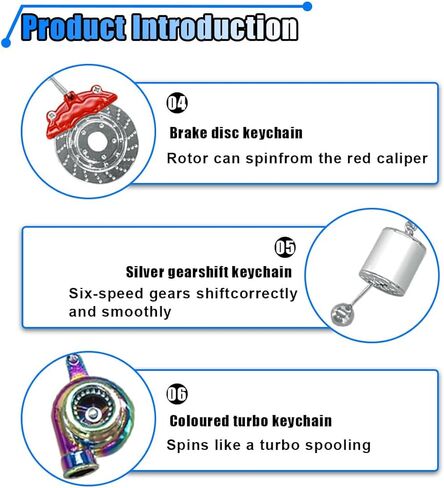 Product Introduction

04

Brake disc keychain

Rotor can spinfrom the red caliper

05

Silver gearshift keychain

Six-speed gears shiftcorrectly and smoothly

06

Coloured turbo keychain

Spins like a turbo spooling