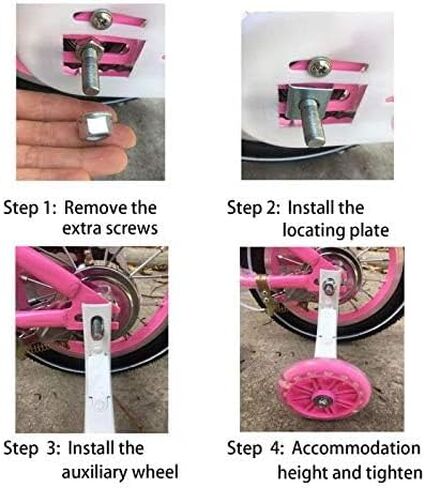 Step 1: Remove the extra screws

Step 2: Install the locating plate

Step 3: Install the auxiliary wheel

Step 4: Accommodation height and tighten