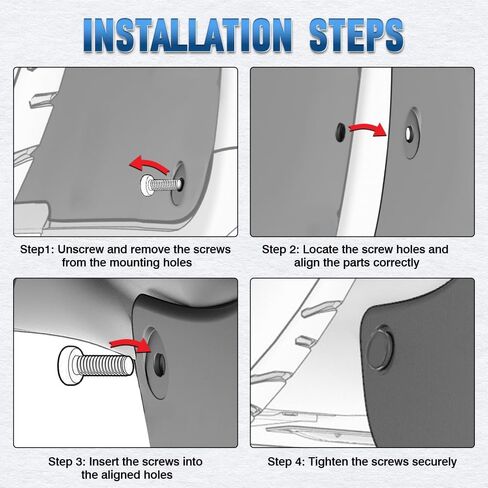 INSTALLATION STEPS

Step1: Unscrew and remove the screws from the mounting holes

Step 2: Locate the screw holes and align the parts correctly

Step 3: Insert the screws into the aligned holes

Step 4: Tighten the screws securely