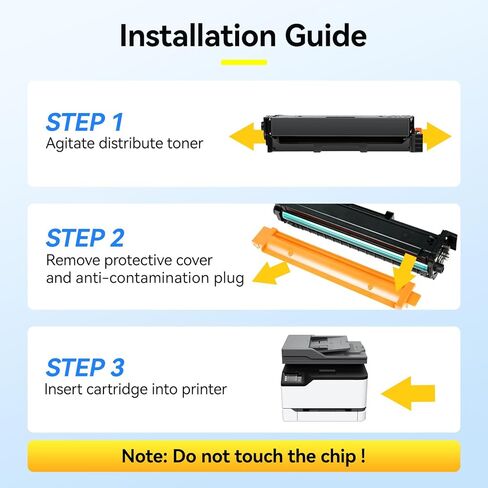 Installation Guide

STEP 1
Agitate distribute toner

STEP 2
Remove protective cover and anti-contamination plug

STEP 3
Insert cartridge into printer

Note: Do not touch the chip !