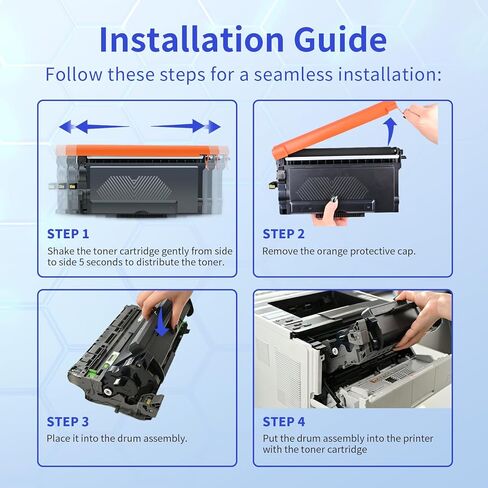 Installation Guide

Follow these steps for a seamless installation:

STEP 1

Shake the toner cartridge gently from side to side 5 seconds to distribute the toner.

STEP 2

Remove the orange protective cap.

STEP 3

Place it into the drum assembly.

STEP 4

Put the drum assembly into the printer with the toner cartridge