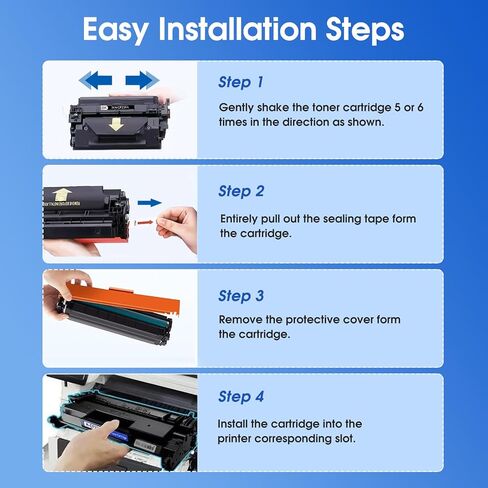 Easy Installation Steps

Step 1

Gently shake the toner cartridge 5 or 6 times in the direction as shown.

Step 2

Entirely pull out the sealing tape form the cartridge.

Step 3

Remove the protective cover form the cartridge.

Step 4

Install the cartridge into the printer corresponding slot.