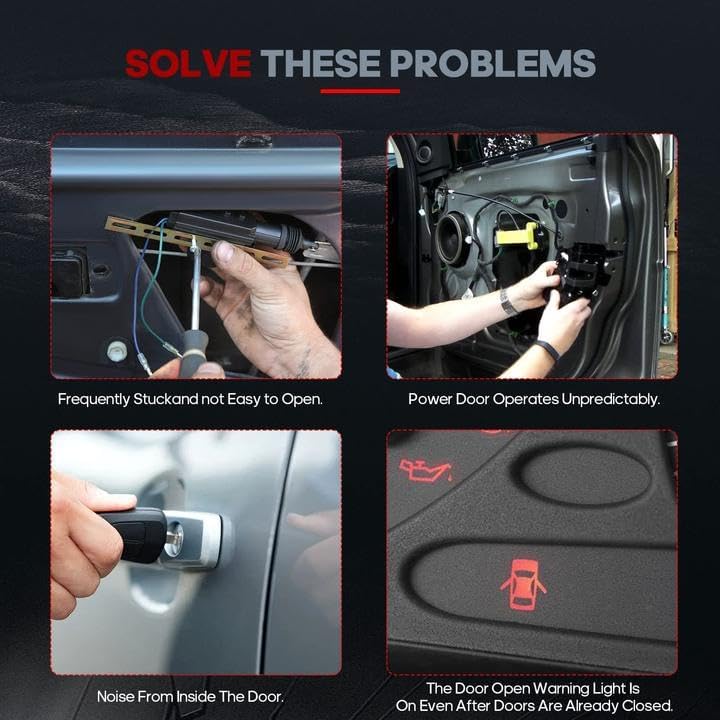 SOLVE THESE PROBLEMS

Frequently Stuckand not Easy to Open.

Power Door Operates Unpredictably.

Noise From Inside The Door.

The Door Open Warning Light Is On Even After Doors Are Already Closed.