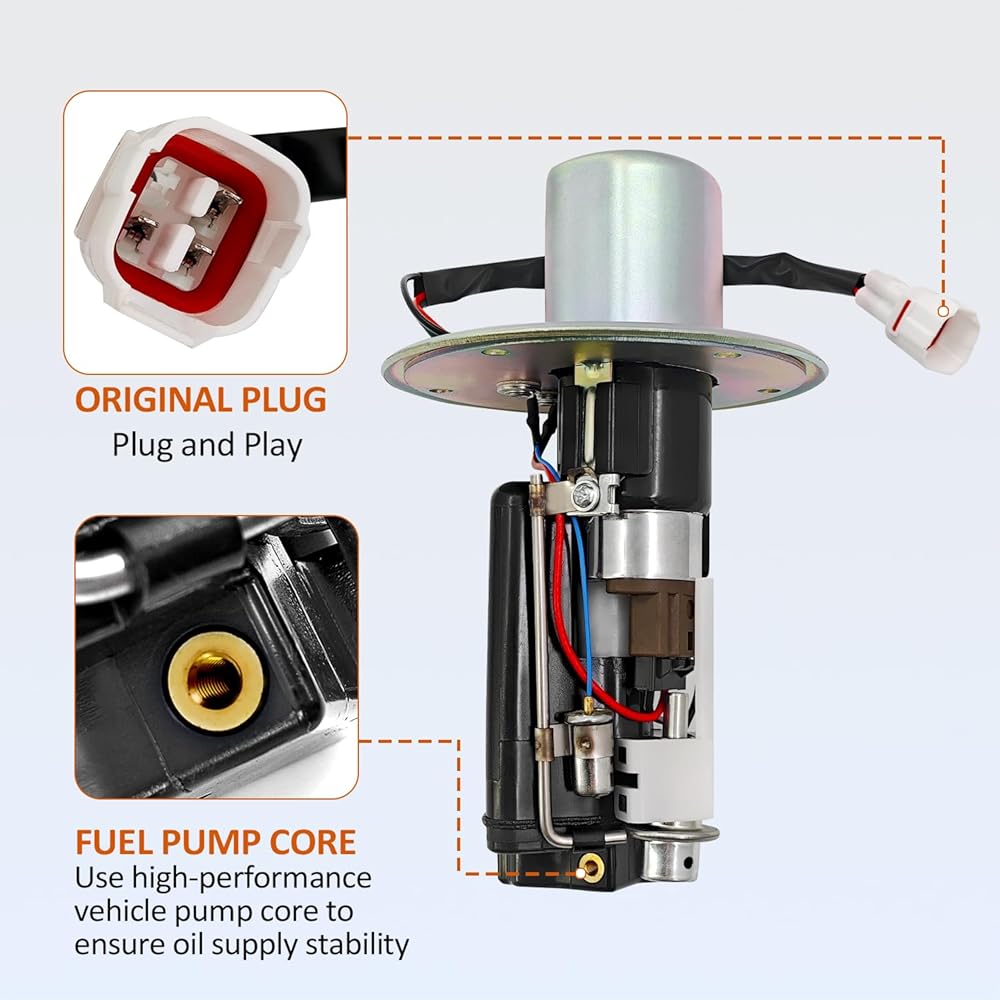 ORIGINAL PLUG
Plug and Play

FUEL PUMP CORE
Use high-performance vehicle pump core to ensure oil supply stability