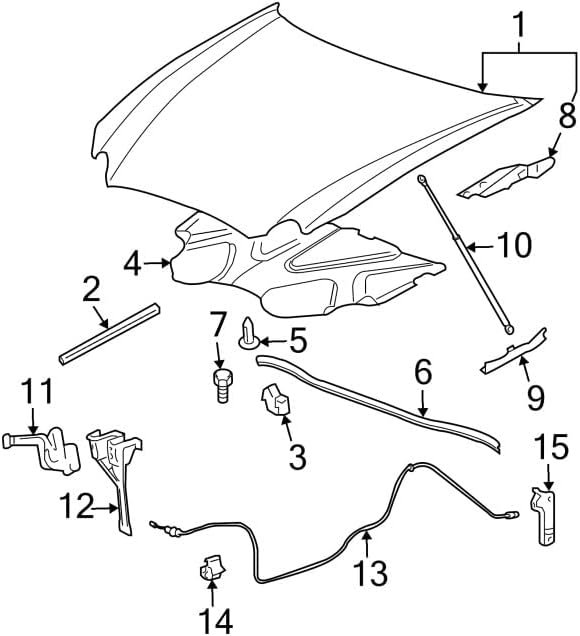 1
8
10
4
2
7
5
6
9
11
3
15
12
13
14