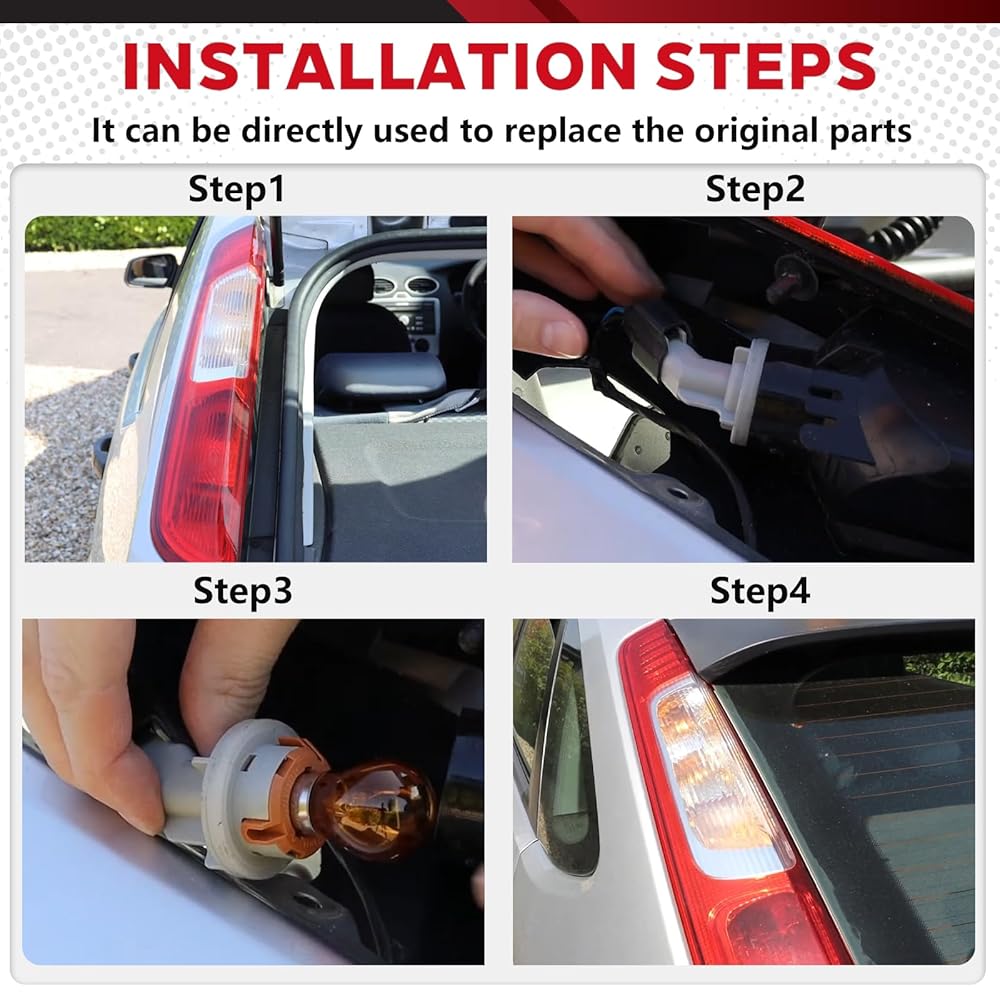 INSTALLATION STEPS

It can be directly used to replace the original parts

Step1

Step2

Step3

Step4