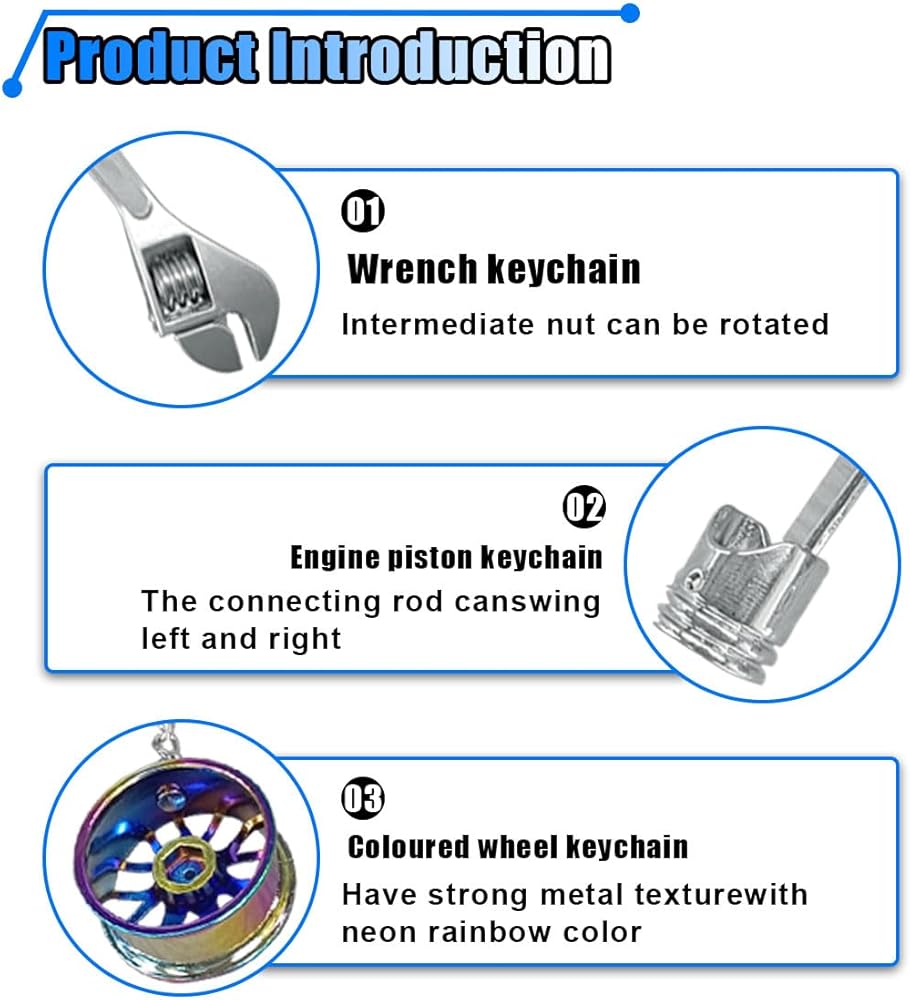 Product Introduction

01

Wrench keychain

Intermediate nut can be rotated

02

Engine piston keychain

The connecting rod canswing left and right

03

Coloured wheel keychain

Have strong metal texturewith neon rainbow color