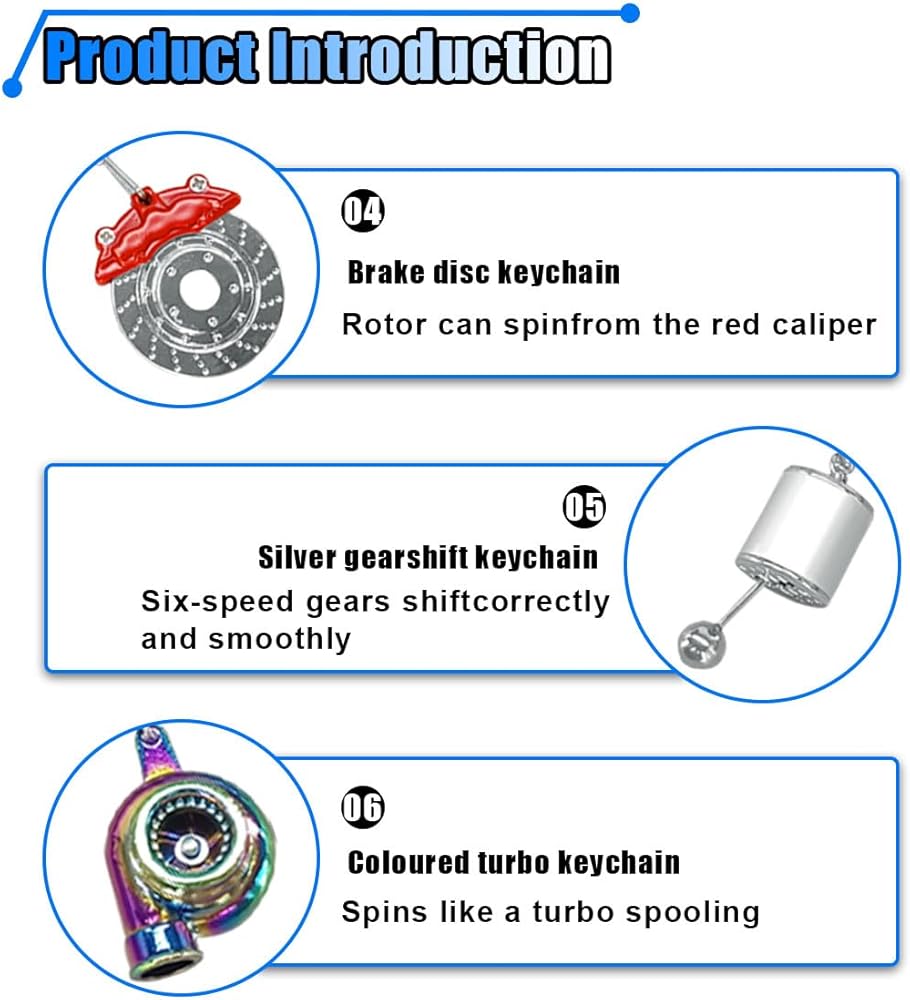 Product Introduction

04

Brake disc keychain

Rotor can spinfrom the red caliper

05

Silver gearshift keychain

Six-speed gears shiftcorrectly and smoothly

06

Coloured turbo keychain

Spins like a turbo spooling