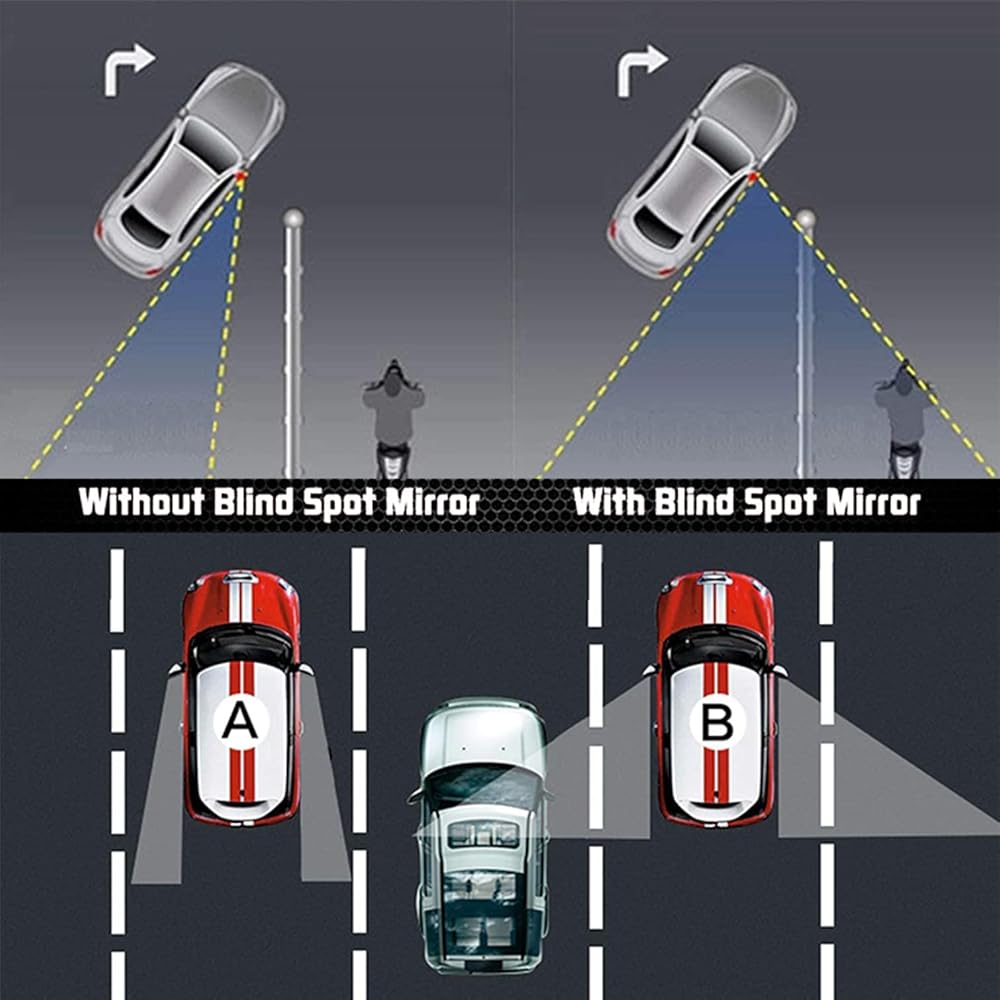 Without Blind Spot Mirror

With Blind Spot Mirror

A

B