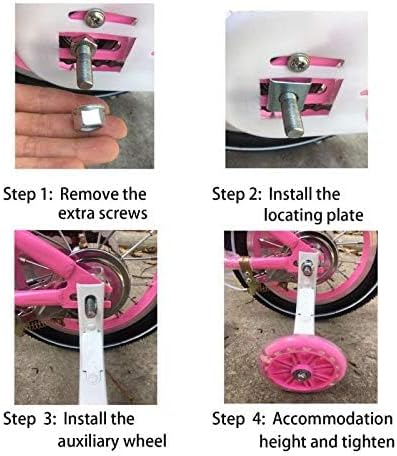 Step 1: Remove the extra screws

Step 2: Install the locating plate

Step 3: Install the auxiliary wheel

Step 4: Accommodation height and tighten