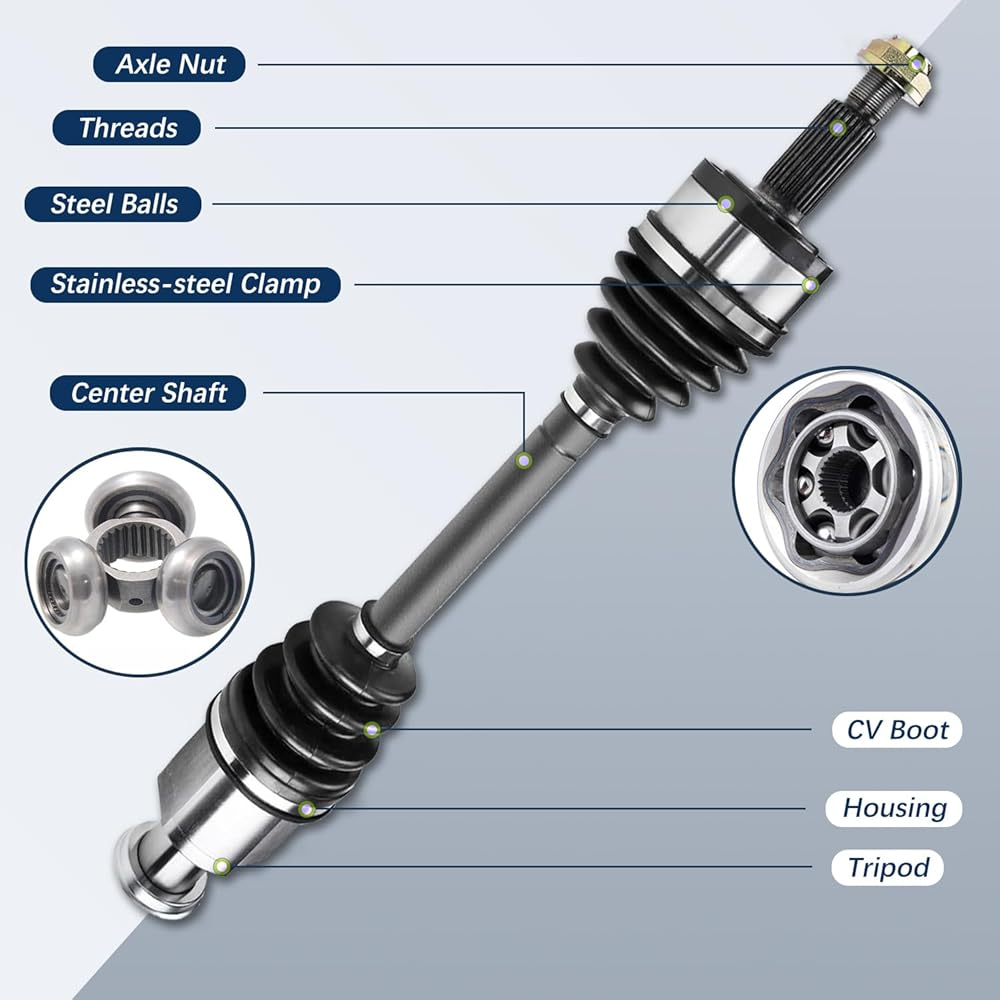 Axle Nut

Threads

Steel Balls

Stainless-steel Clamp

Center Shaft

CV Boot

Housing

Tripod