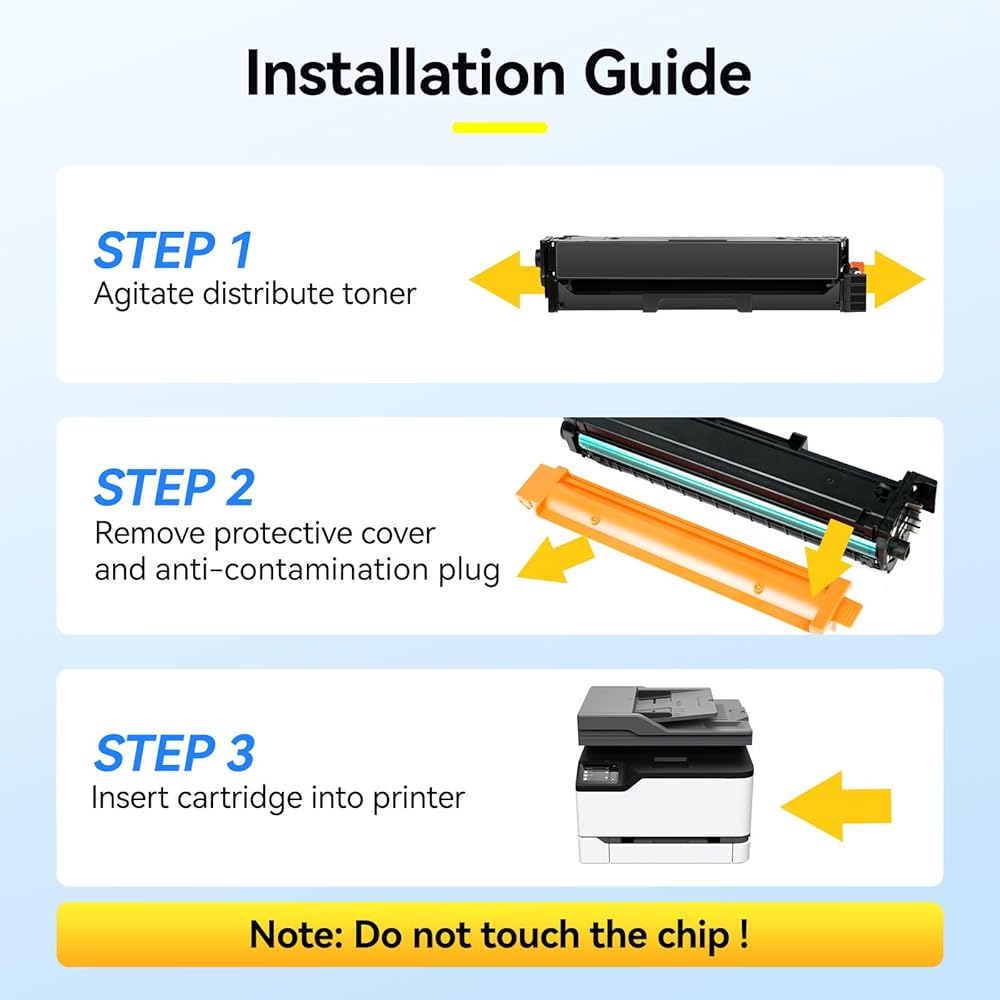 Installation Guide

STEP 1
Agitate distribute toner

STEP 2
Remove protective cover and anti-contamination plug

STEP 3
Insert cartridge into printer

Note: Do not touch the chip !