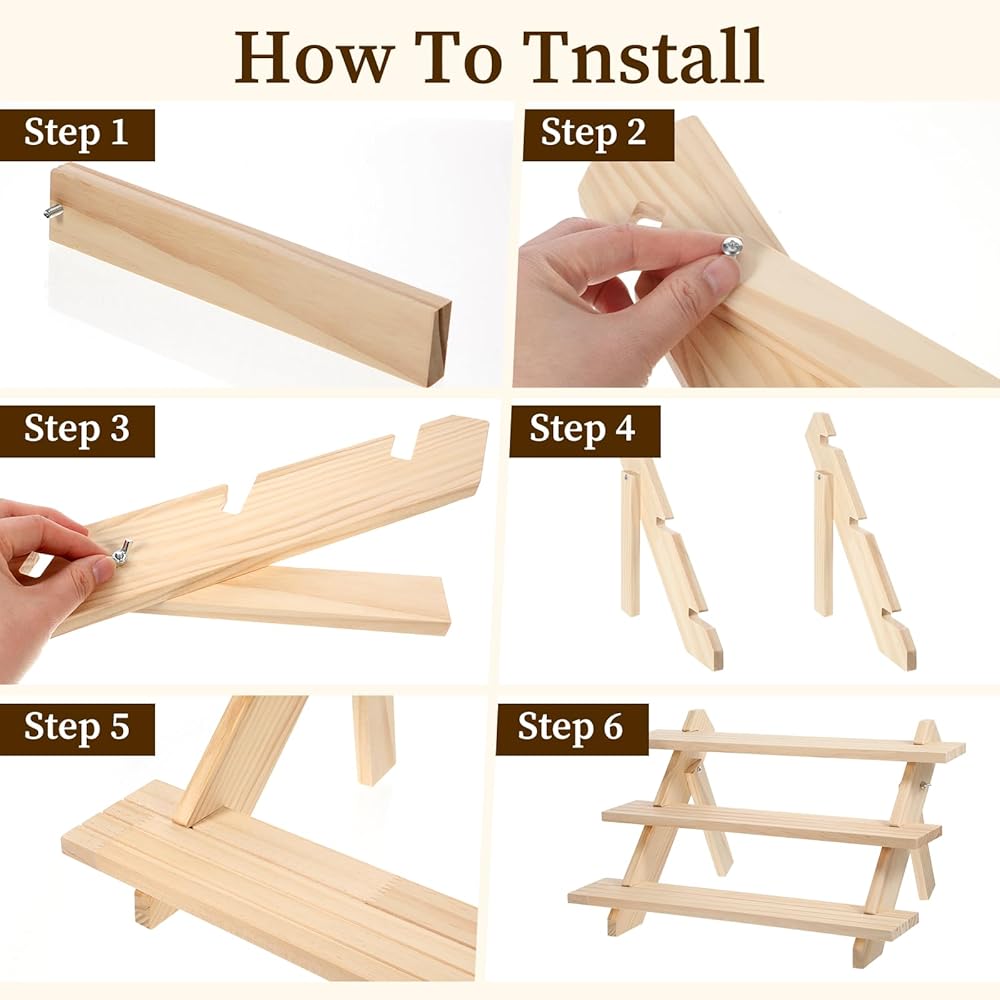 How To Tnstall

Step 1

Step 2

Step 3

Step 4

Step 5

Step 6