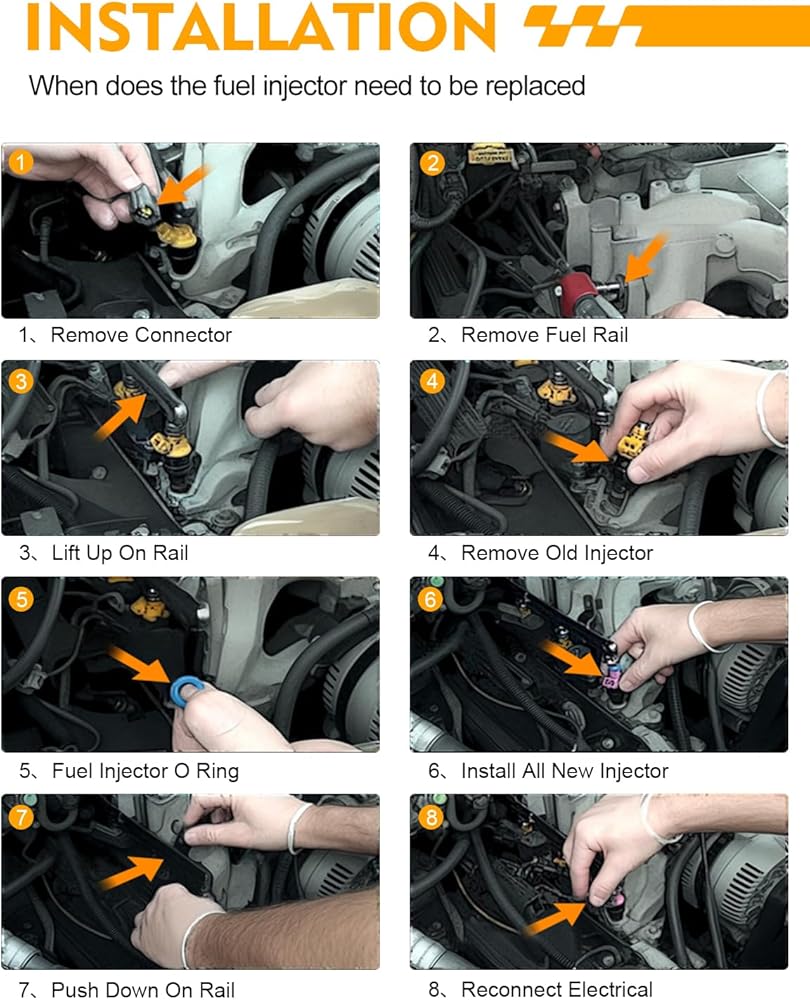 INSTALLATION

When does the fuel injector need to be replaced

1

1、Remove Connector

2

2、Remove Fuel Rail

3

3、Lift Up On Rail

4

4、Remove Old Injector

5

5、Fuel Injector O Ring

6

6、Install All New Injector

7

7、Push Down On Rail

8

8、Reconnect Electrical