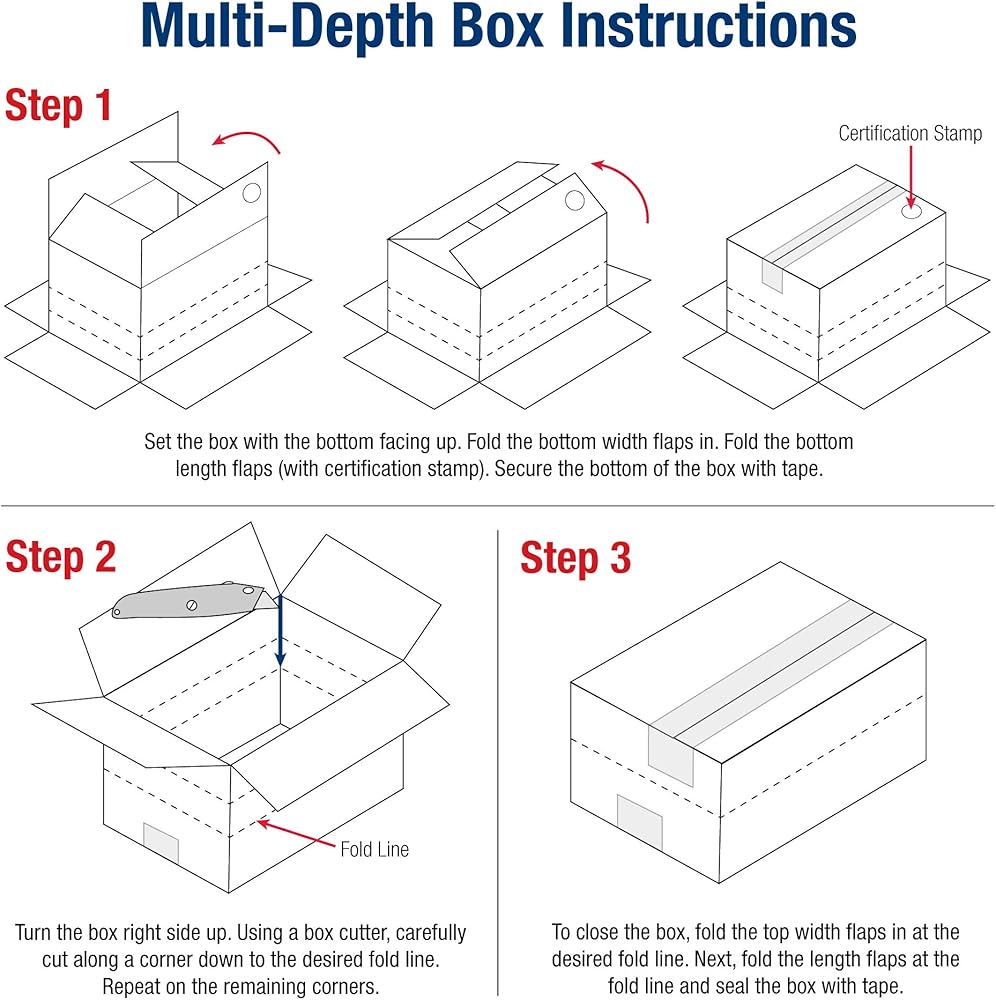 Multi-Depth Box Instructions

Step 1

Certification Stamp

Set the box with the bottom facing up. Fold the bottom width flaps in. Fold the bottom length flaps (with certification stamp). Secure the bottom of the box with tape.

Step 2

Fold Line

Turn the box right side up. Using a box cutter, carefully cut along a corner down to the desired fold line. Repeat on the remaining corners.

Step 3

To close the box, fold the top width flaps in at the desired fold line. Next, fold the length flaps at the fold line and seal the box with tape.