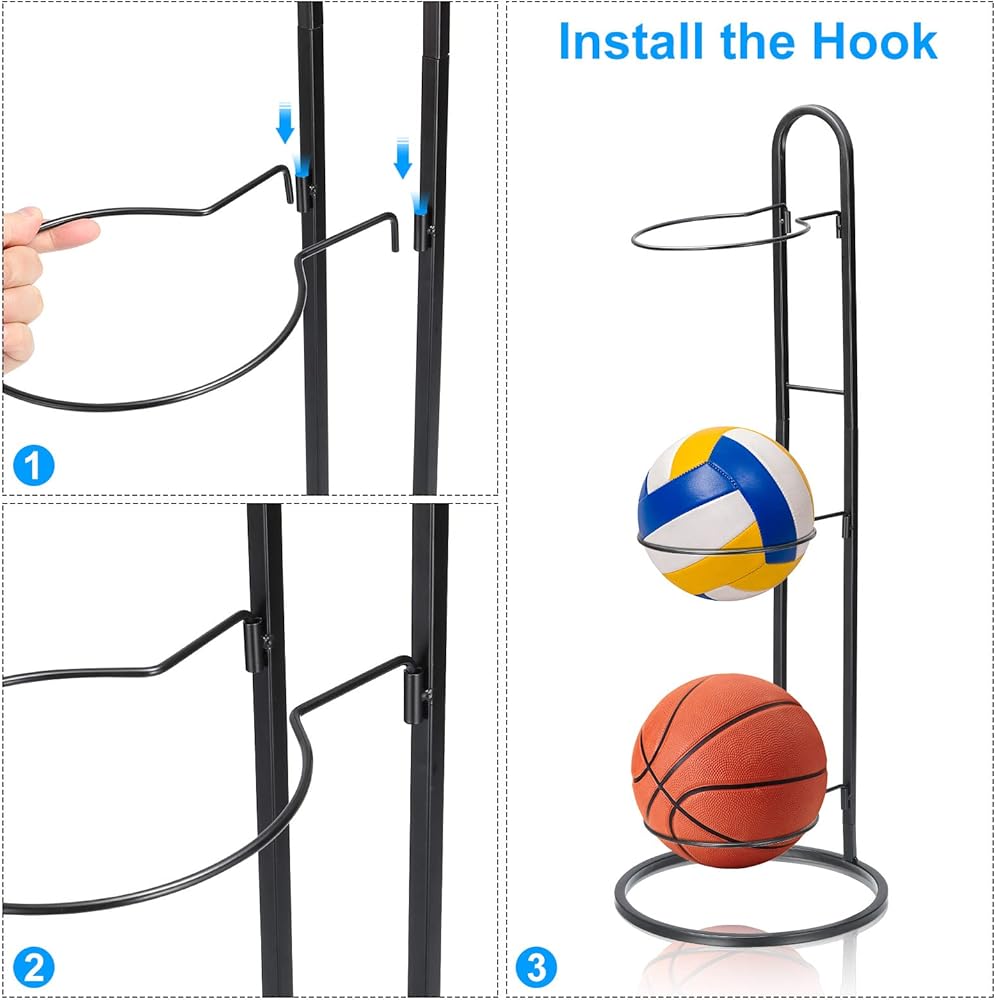 Install the Hook

1

2

3