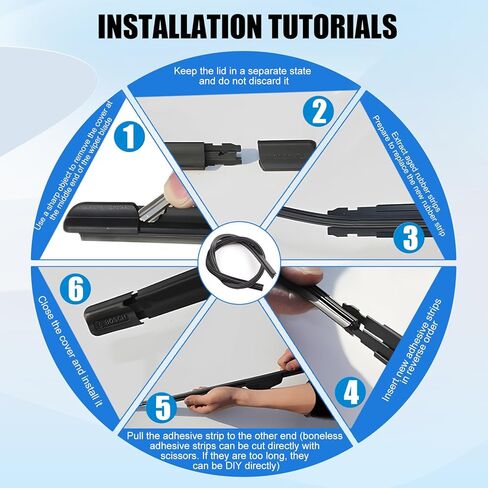 INSTALLATION TUTORIALS

1
Use a sharp object to remove the cover at the middle end of the wiper blade

2
Keep the lid in a separate state and do not discard it

3
Extract aged rubber strips
Prepare to replace the new rubber strip

4
Insert new adhesive strips in reverse order

5
Pull the adhesive strip to the other end (boneless adhesive strips can be cut directly with scissors. If they are too long, they can be DIY directly)

6
Close the cover and install it

BOSCH