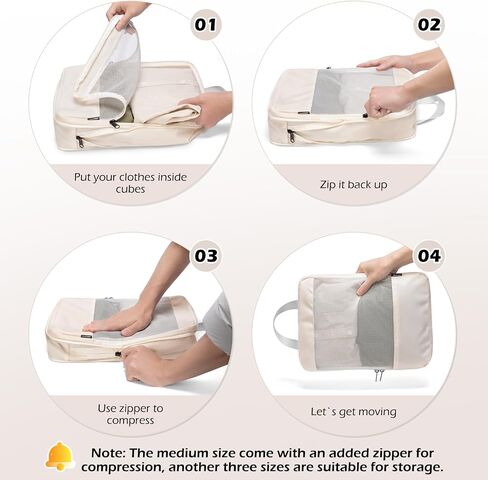 01

Put your clothes inside cubes

02

Zip it back up

03

Use zipper to compress

04

Let`s get moving

Note: The medium size come with an added zipper for compression, another three sizes are suitable for storage.