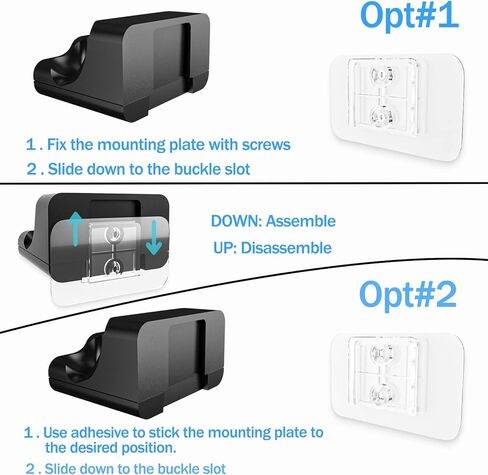 Opt#1

1 . Fix the mounting plate with screws
2 . Slide down to the buckle slot

DOWN: Assemble
UP: Disassemble

Opt#2

1 . Use adhesive to stick the mounting plate to the desired position.
2 . Slide down to the buckle slot