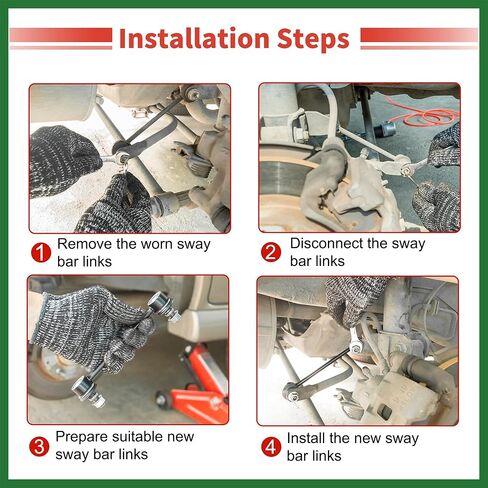 Installation Steps

1 Remove the worn sway bar links

2 Disconnect the sway bar links

3 Prepare suitable new sway bar links

4 Install the new sway bar links