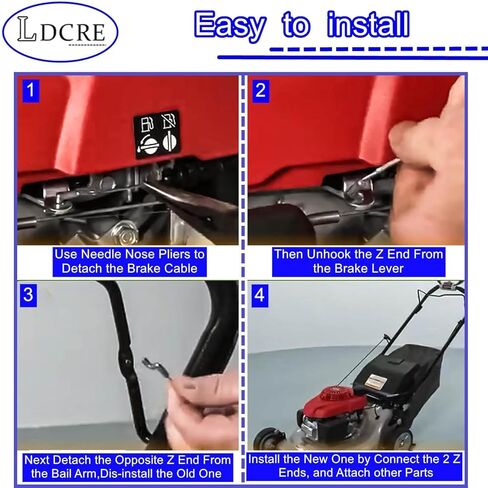 LDCRE

Easy to install

1

Use Needle Nose Pliers to Detach the Brake Cable

2

Then Unhook the Z End From the Brake Lever

3

Next Detach the Opposite Z End From the Bail Arm,Dis-install the Old One

4

Install the New One by Connect the 2 Z Ends, and Attach other Parts